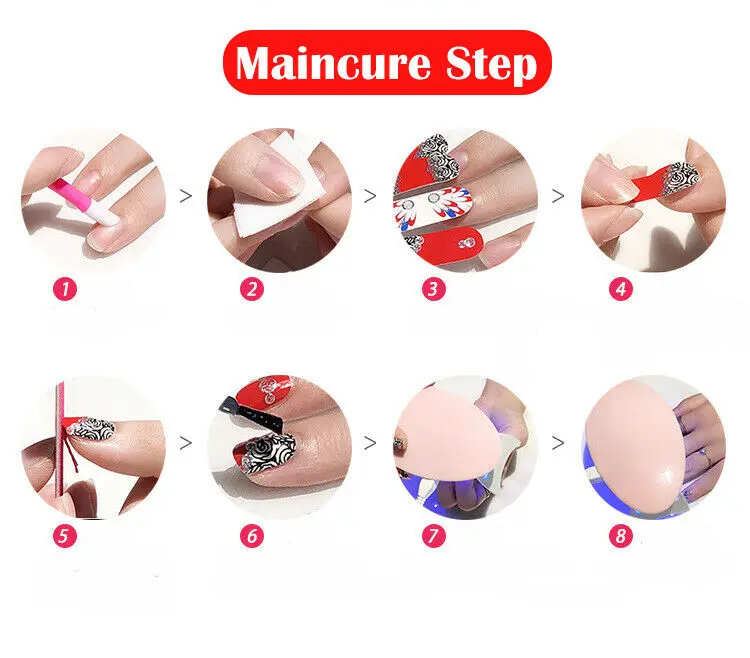 Maincure Step

1 > 2 > 3 > 4

5 > 6 > 7 > 8