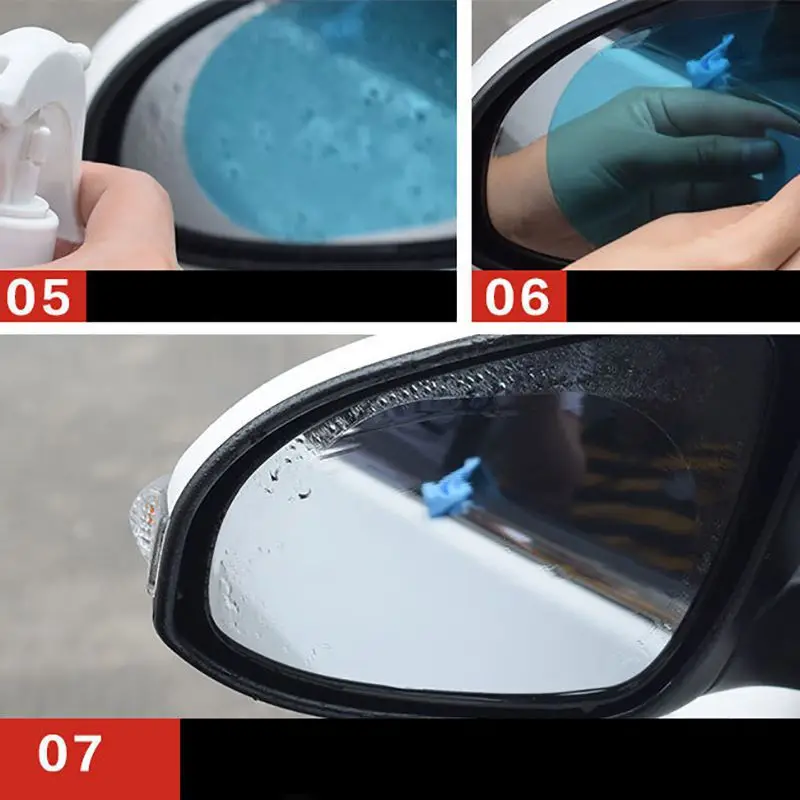 05

06

07