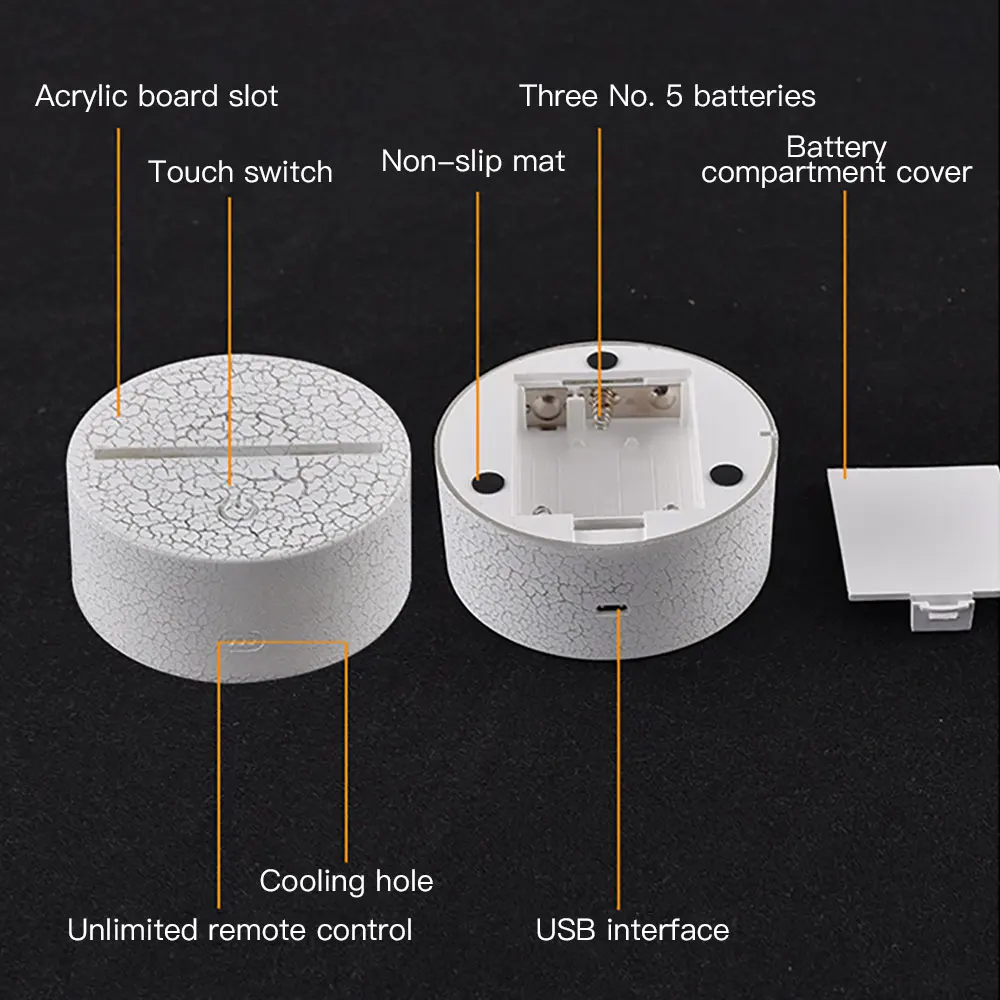 Acrylic board slot

Three No. 5 batteries

Touch switch

Non-slip mat

Battery compartment cover

Cooling hole

Unlimited remote control

USB interface