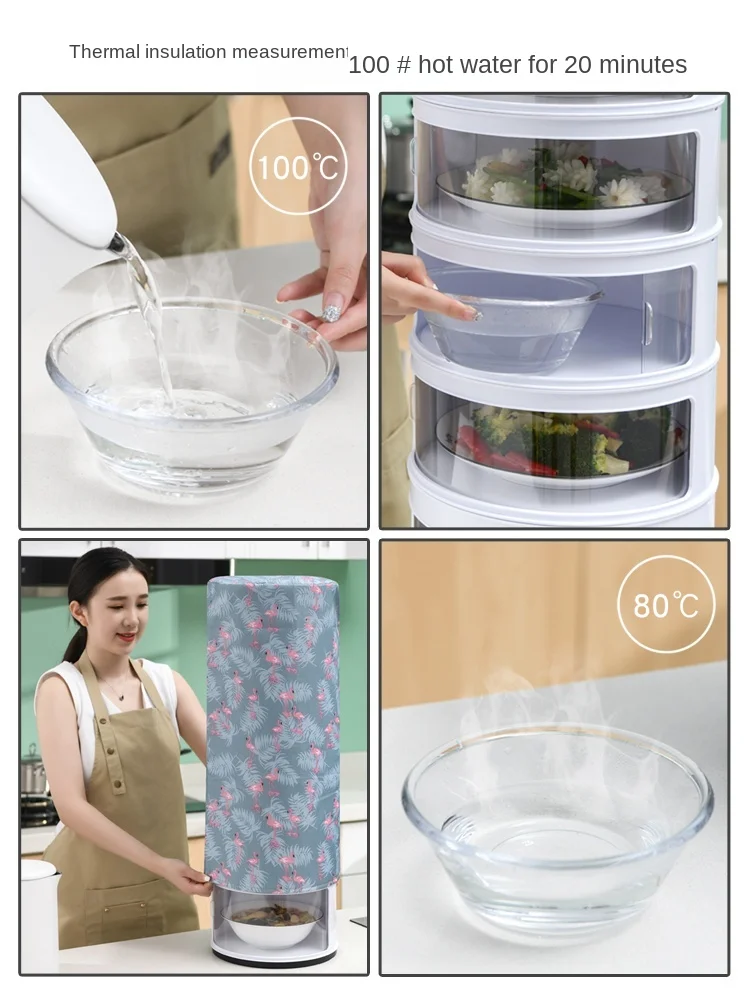 Thermal insulation measurement 100 # hot water for 20 minutes

100℃

80℃