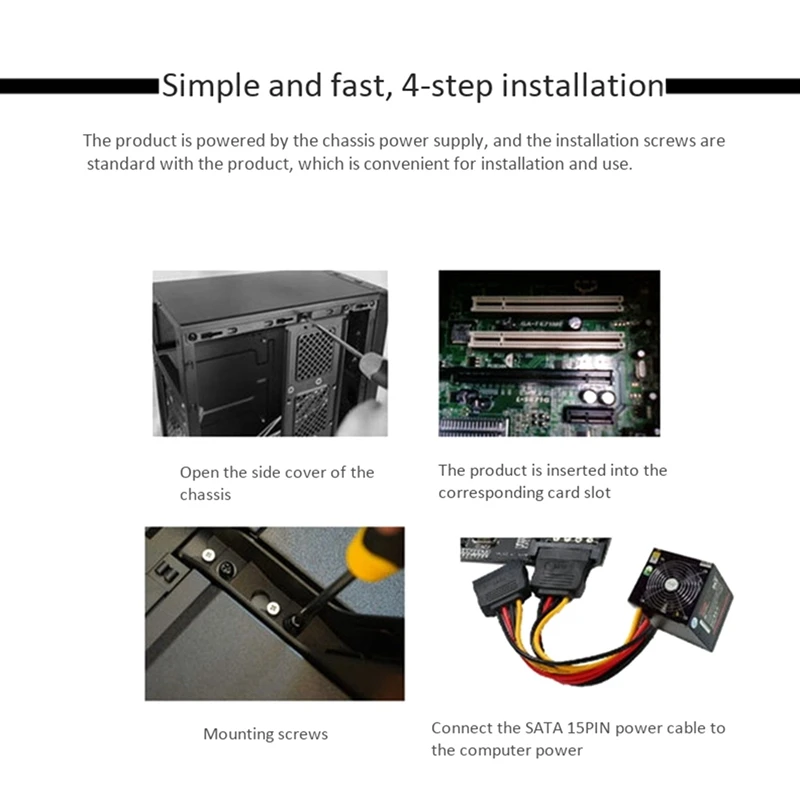 Simple and fast, 4-step installation

The product is powered by the chassis power supply, and the installation screws are standard with the product, which is convenient for installation and use.

Open the side cover of the chassis

The product is inserted into the corresponding card slot

Mounting screws

Connect the SATA 15PIN power cable to the computer power