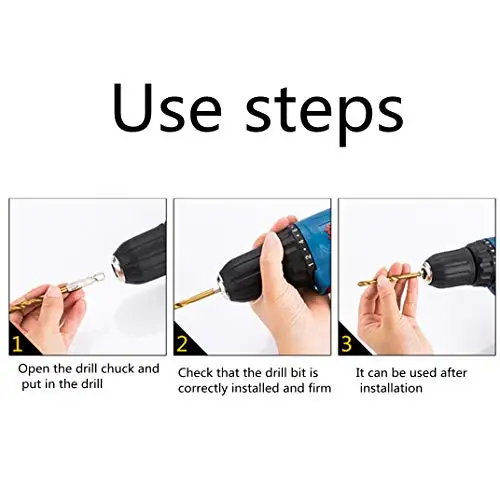 Use steps

1

Open the drill chuck and put in the drill

2

Check that the drill bit is correctly installed and firm

3

It can be used after installation