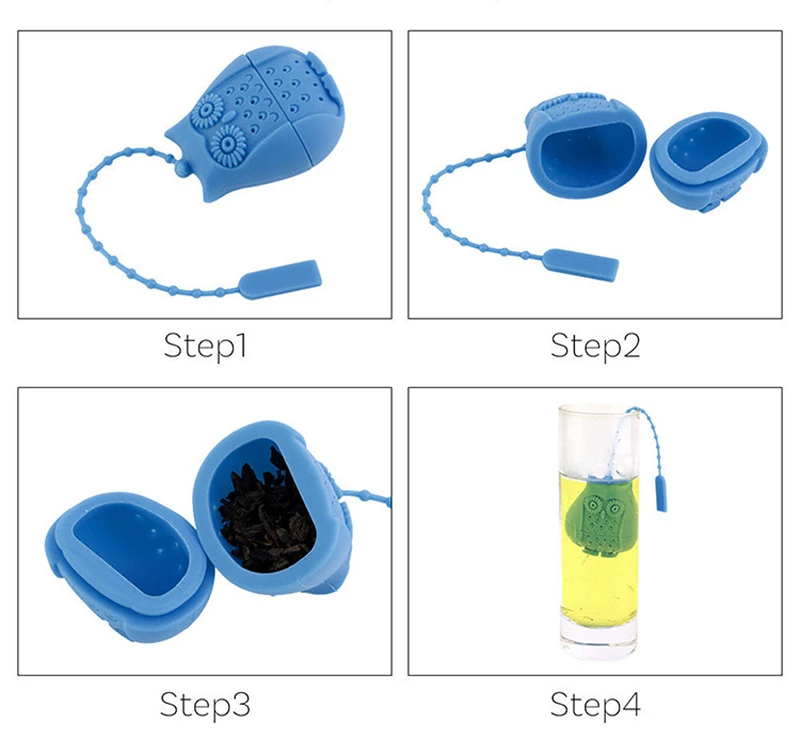 Step1

Step2

Step3

Step4