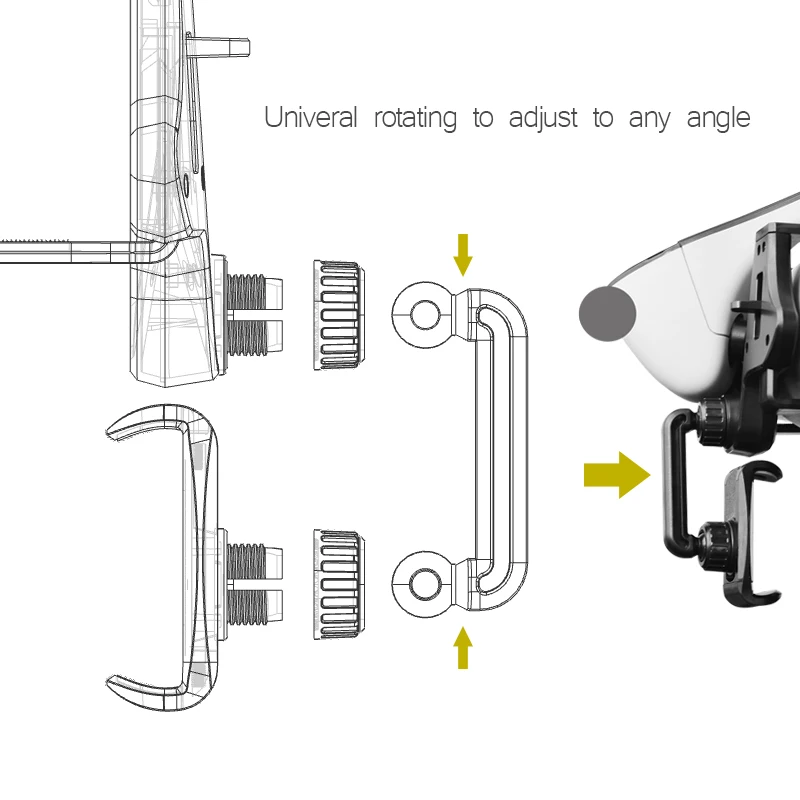 Univeral rotating to adjust to any angle