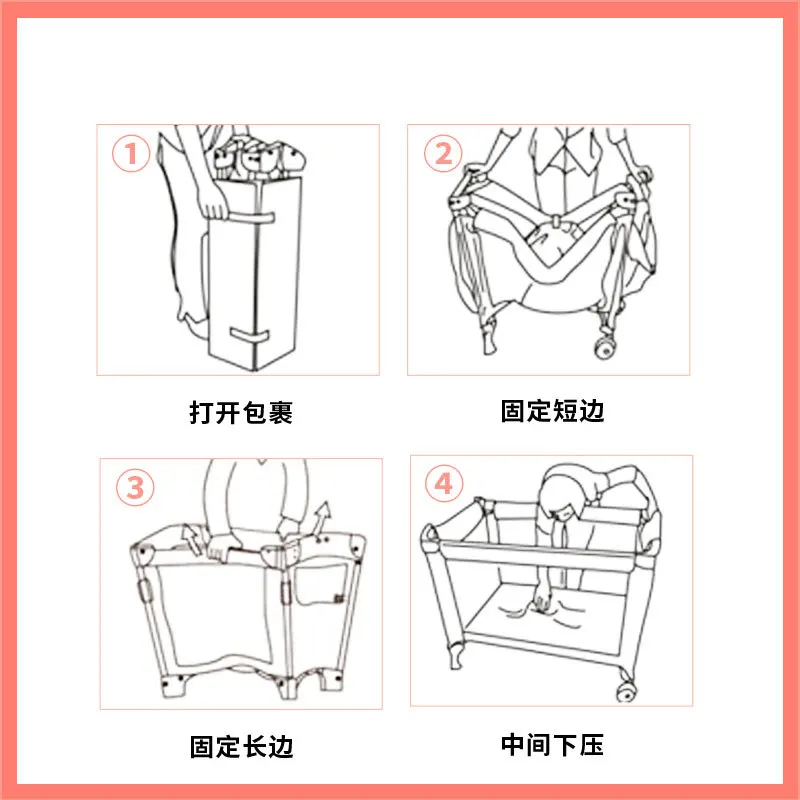 1

打开包裹

2

固定短边

3

固定长边

4

中间下压