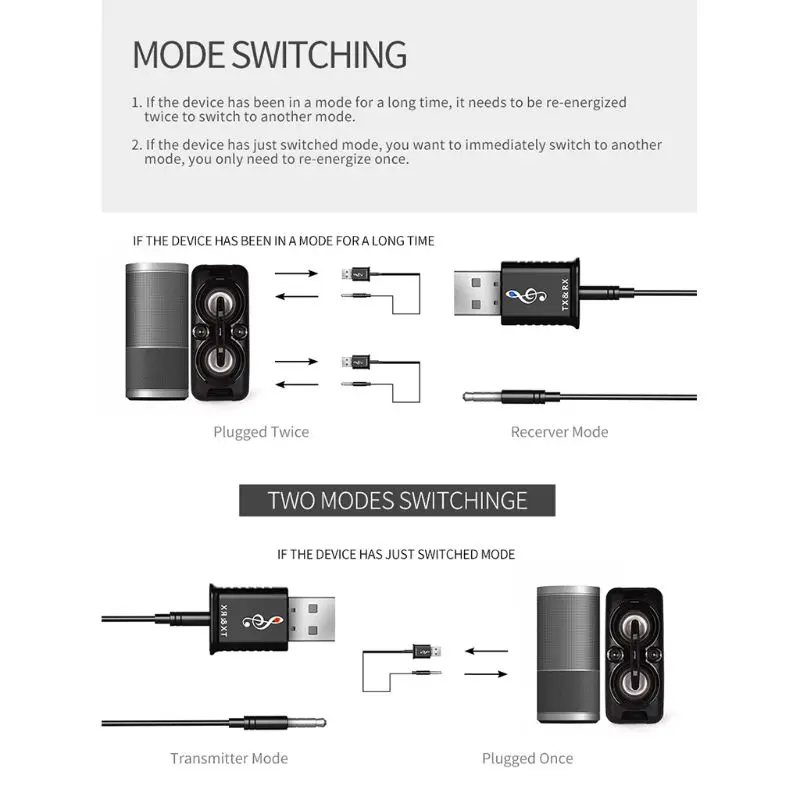 MODE SWITCHING

1. If the device has been in a mode for a long time, it needs to be re-energized twice to switch to another mode.

2. If the device has just switched mode, you want to immediately switch to another mode, you only need to re-energize once.

IF THE DEVICE HAS BEEN IN A MODE FOR A LONG TIME

TX&RX

Plugged Twice

Recerver Mode

TWO MODES SWITCHINGE

IF THE DEVICE HAS JUST SWITCHED MODE

TX&RX

Transmitter Mode

Plugged Once