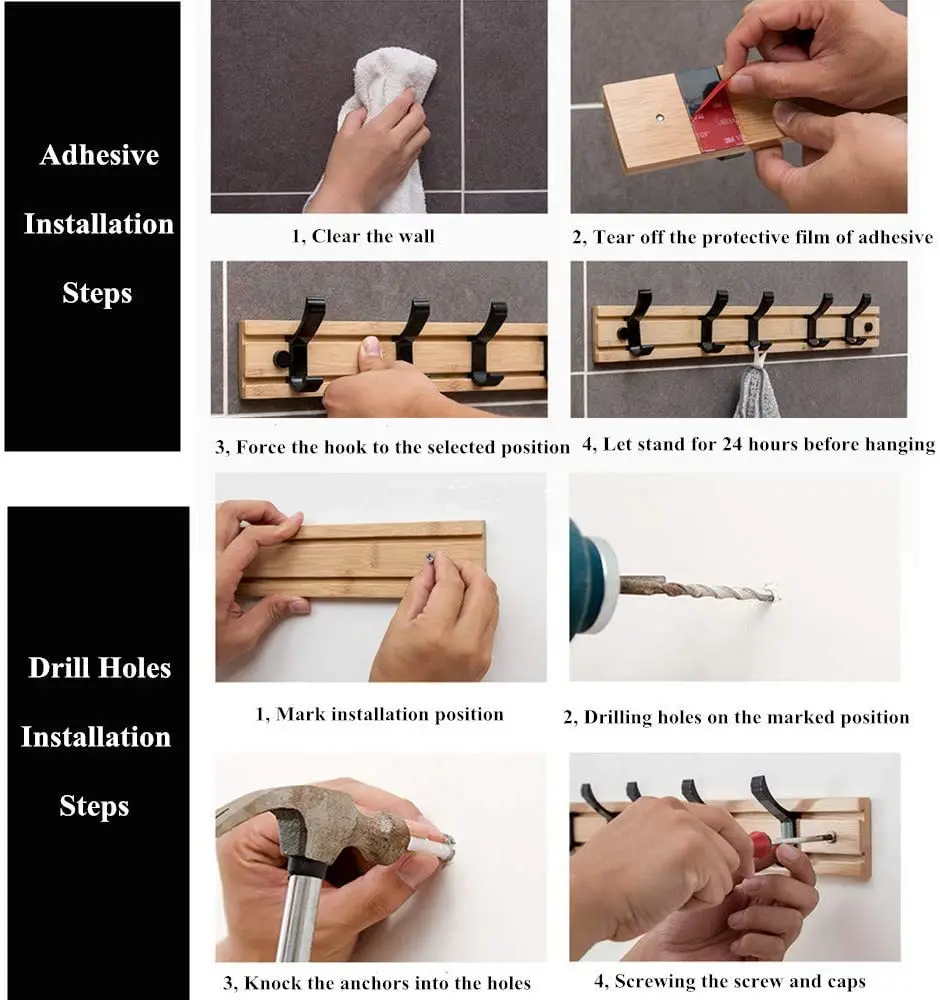 Adhesive Installation Steps

1, Clear the wall

2, Tear off the protective film of adhesive

3, Force the hook to the selected position

4, Let stand for 24 hours before hanging

Drill Holes Installation Steps

1, Mark installation position

2, Drilling holes on the marked position

3, Knock the anchors into the holes

4, Screwing the screw and caps