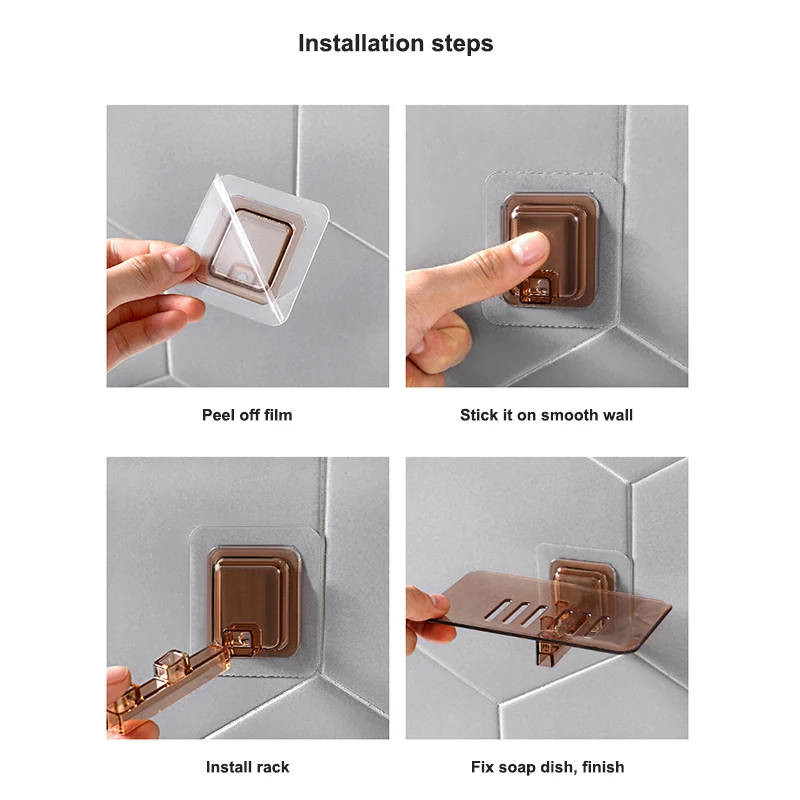 Installation steps

Peel off film

Stick it on smooth wall

Install rack

Fix soap dish, finish