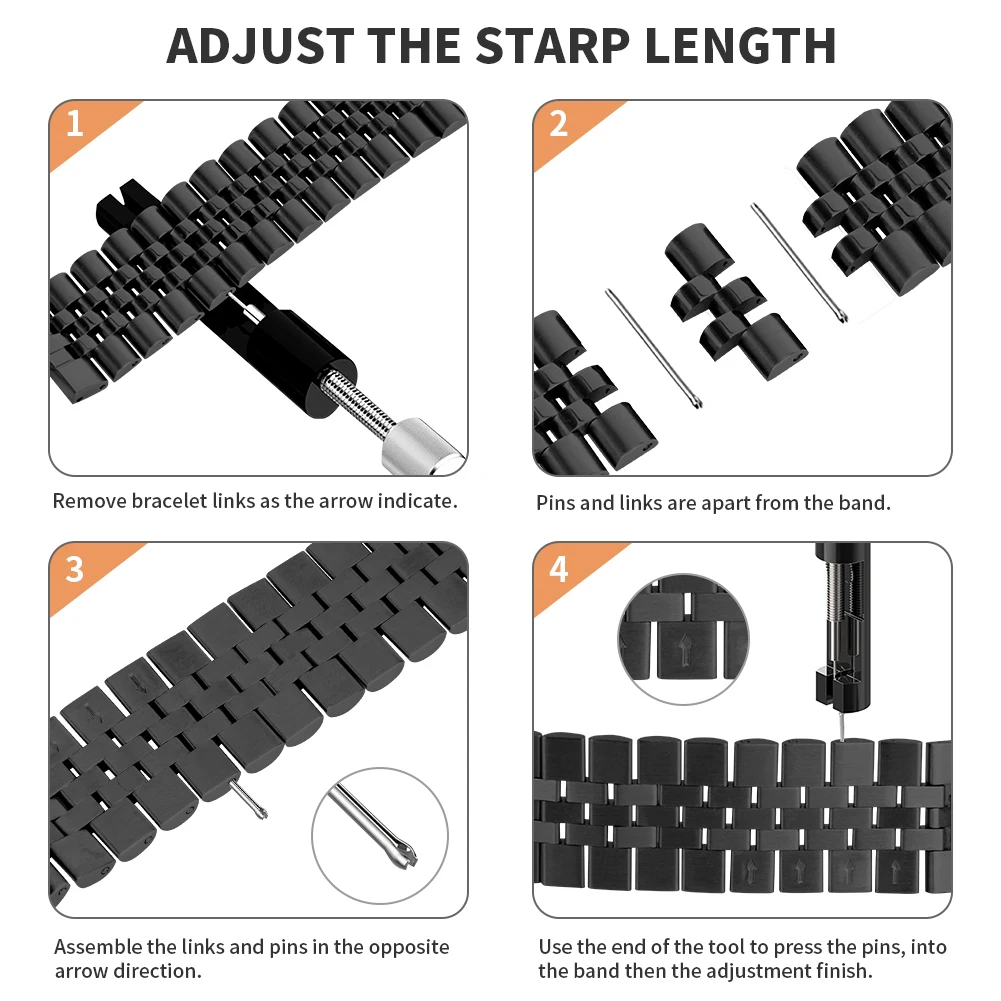 ADJUST THE STARP LENGTH

1

Remove bracelet links as the arrow indicate.

2

Pins and links are apart from the band.

3

Assemble the links and pins in the opposite arrow direction.

4

Use the end of the tool to press the pins, into the band then the adjustment finish.