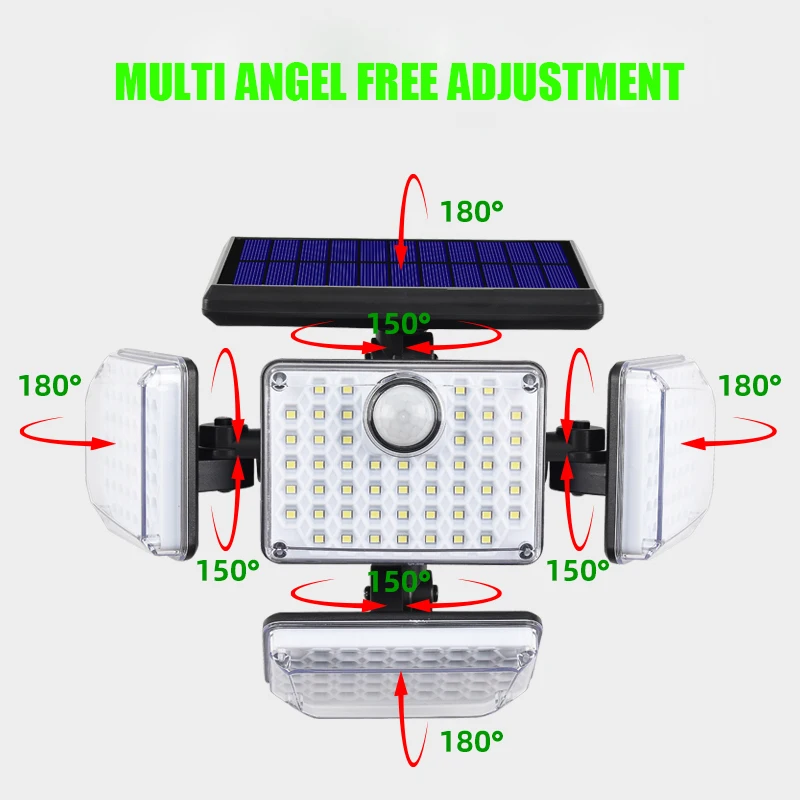 MULTI ANGEL FREE ADJUSTMENT

180°

150°

180°

180°

150°

150°

150°

180°