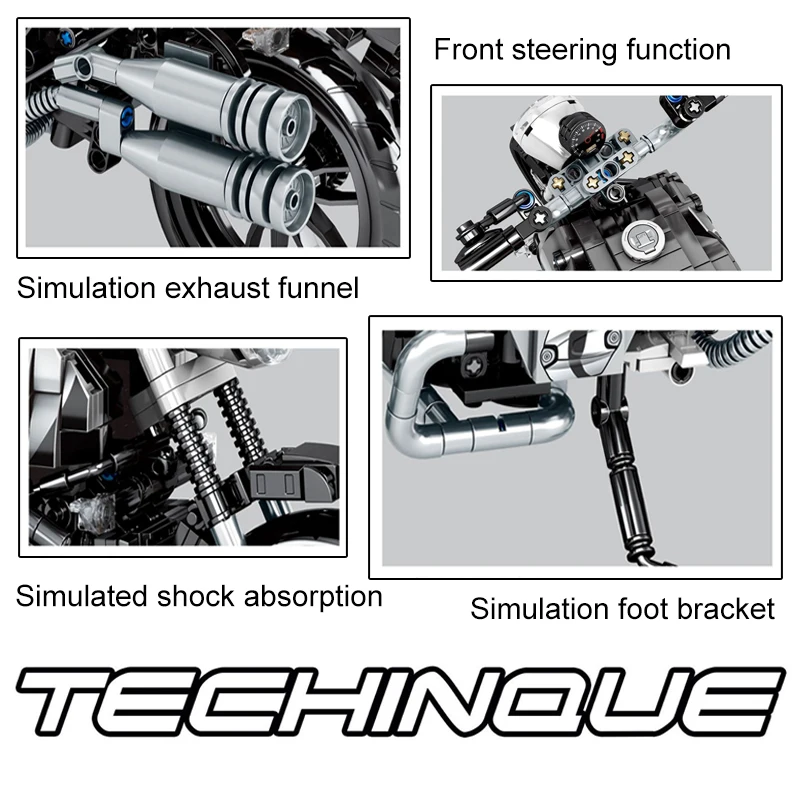 Front steering function

Simulation exhaust funnel

Simulated shock absorption

Simulation foot bracket

TECHINQUE