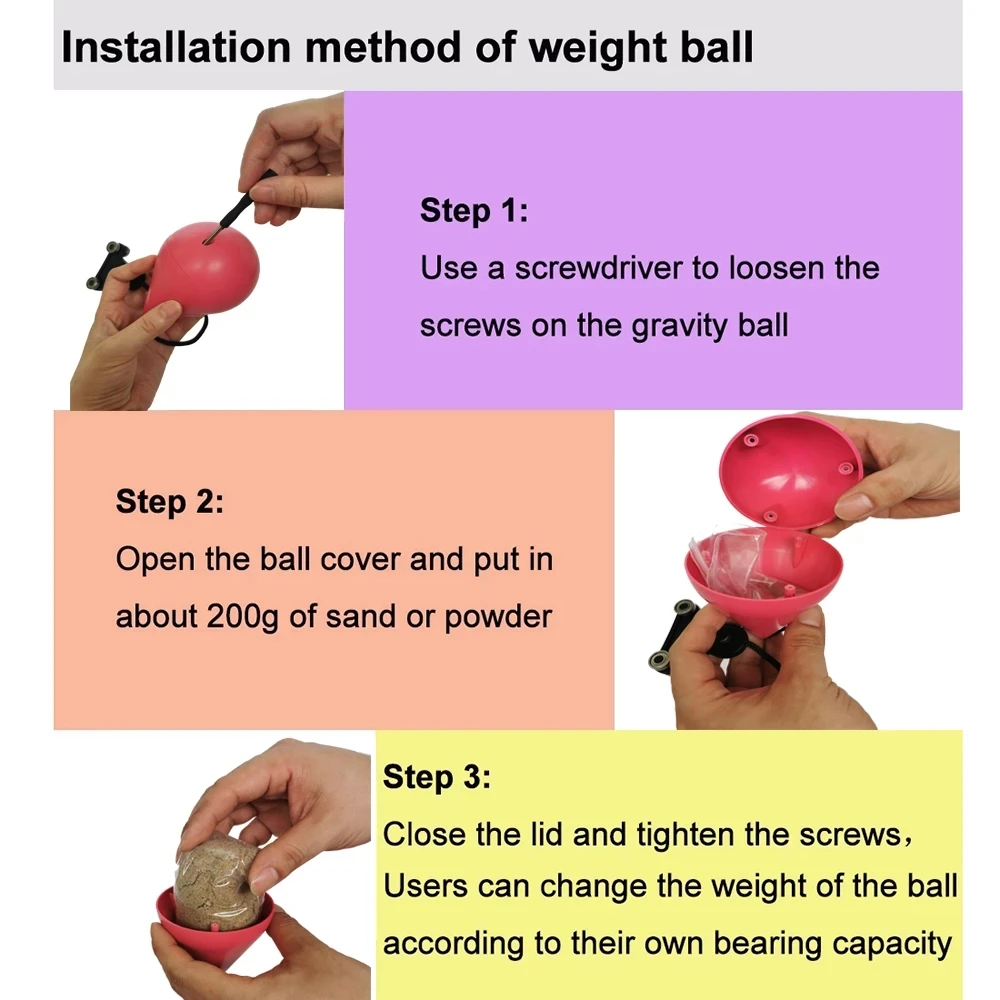 Installation method of weight ball

Step 1:
Use a screwdriver to loosen the screws on the gravity ball

Step 2:
Open the ball cover and put in about 200g of sand or powder

Step 3:
Close the lid and tighten the screws，
Users can change the weight of the ball according to their own bearing capacity