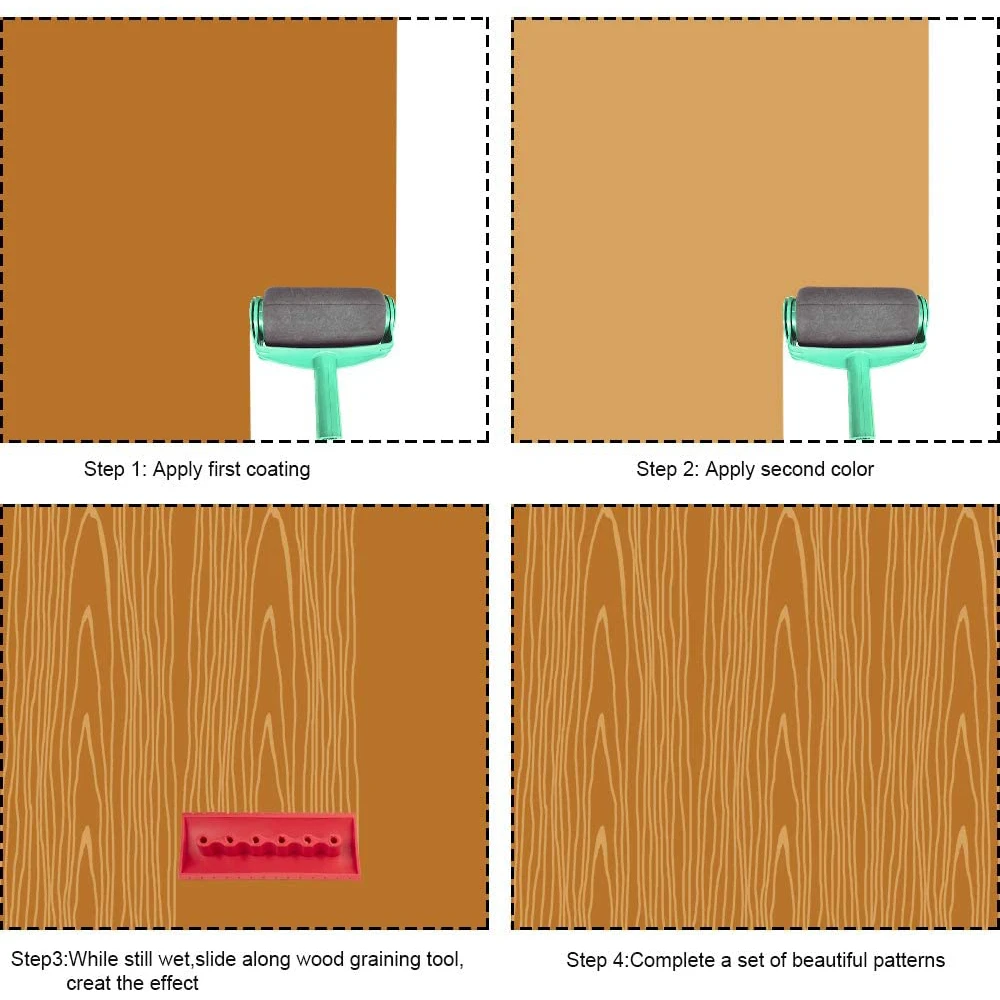 Step 1: Apply first coating

Step 2: Apply second color

Step3:While still wet,slide along wood graining tool, creat the effect

Step 4:Complete a set of beautiful patterns