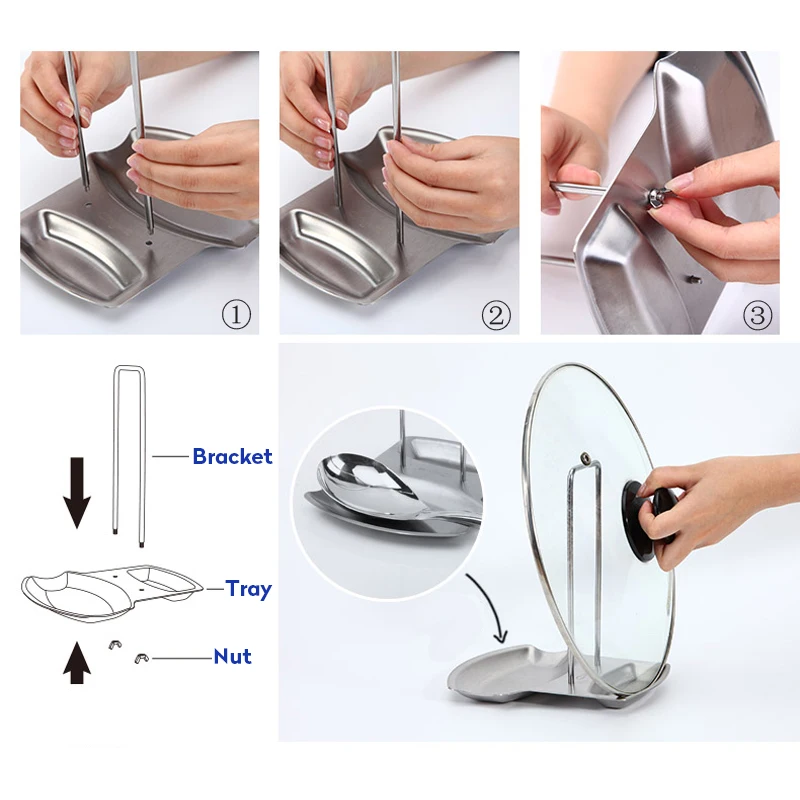 ①

②

③

Bracket

Tray

Nut