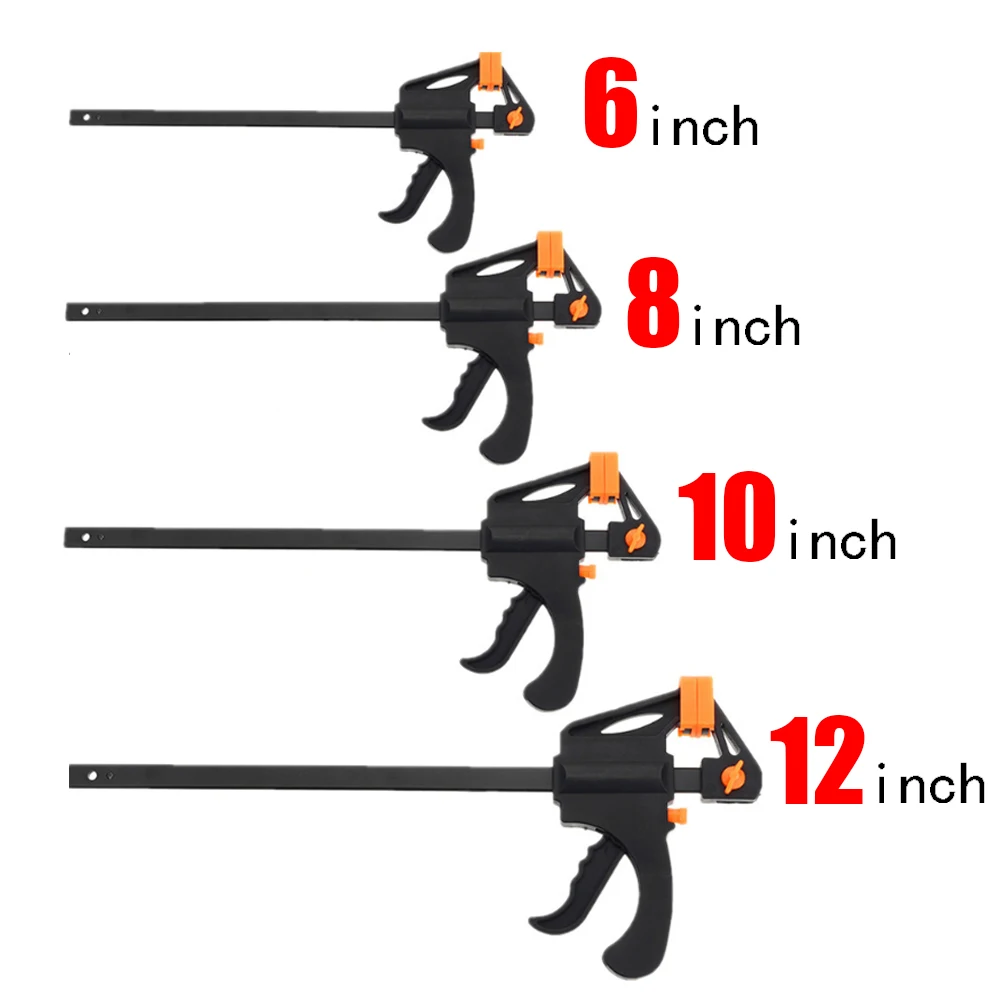 6inch

8inch

10inch

12inch