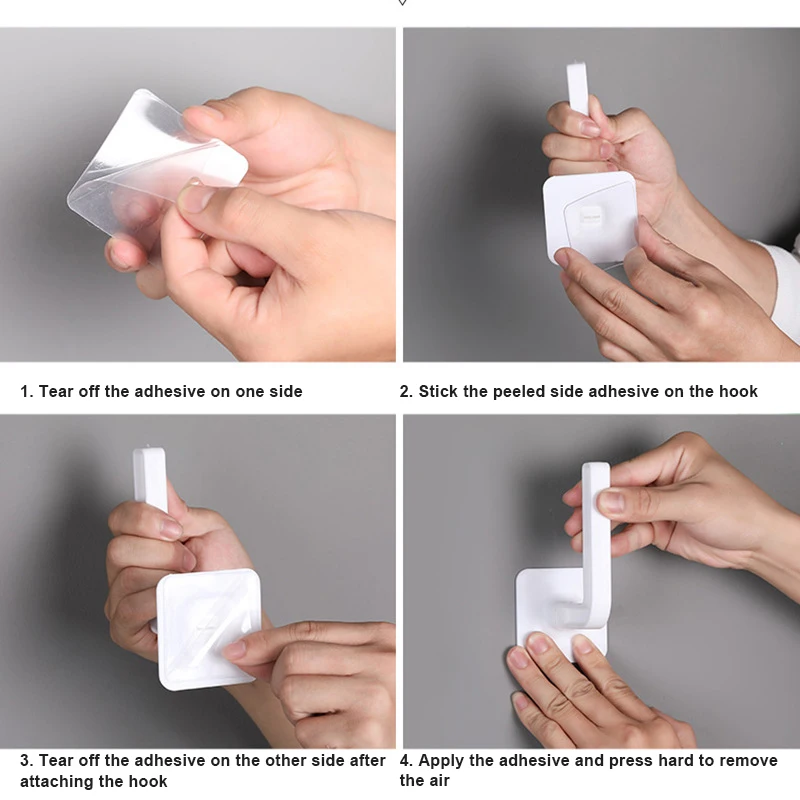 1. Tear off the adhesive on one side

2. Stick the peeled side adhesive on the hook

3. Tear off the adhesive on the other side after attaching the hook

4. Apply the adhesive and press hard to remove the air