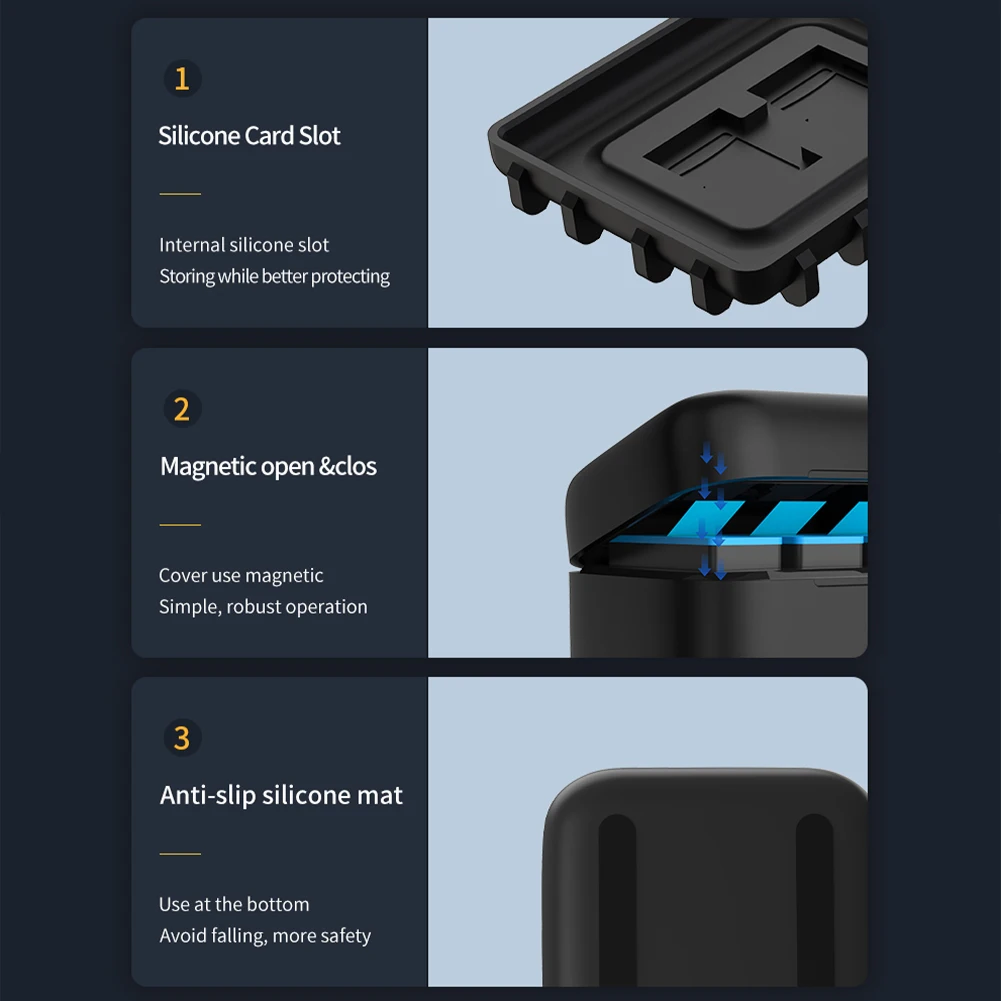 1

Silicone Card Slot

Internal silicone slot
Storing while better protecting

2

Magnetic open &clos

Cover use magnetic
Simple, robust operation

3

Anti-slip silicone mat

Use at the bottom
Avoid falling, more safety