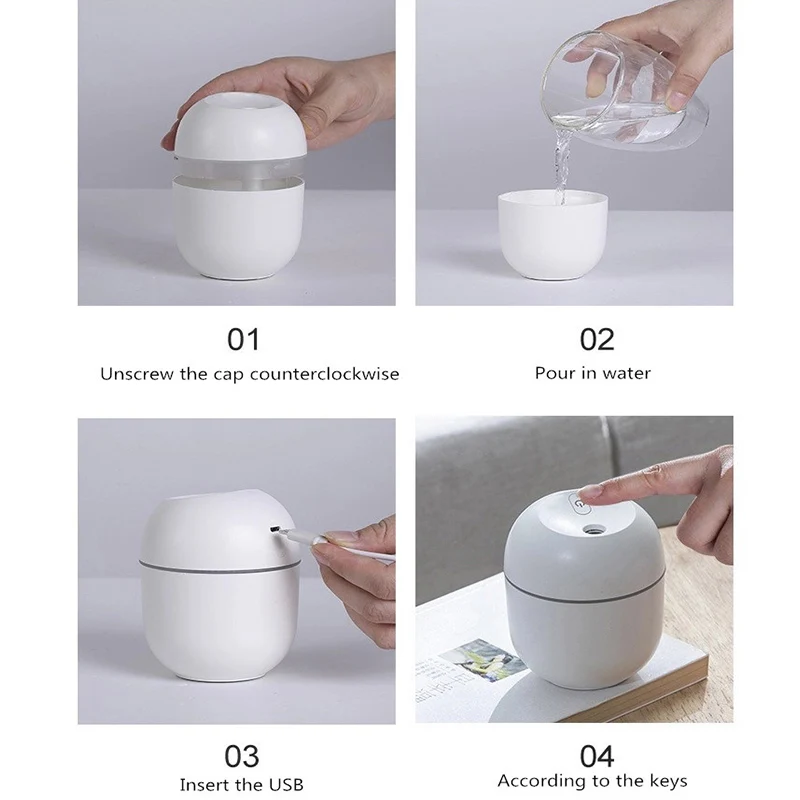 01
Unscrew the cap counterclockwise

02
Pour in water

03
Insert the USB

04
According to the keys