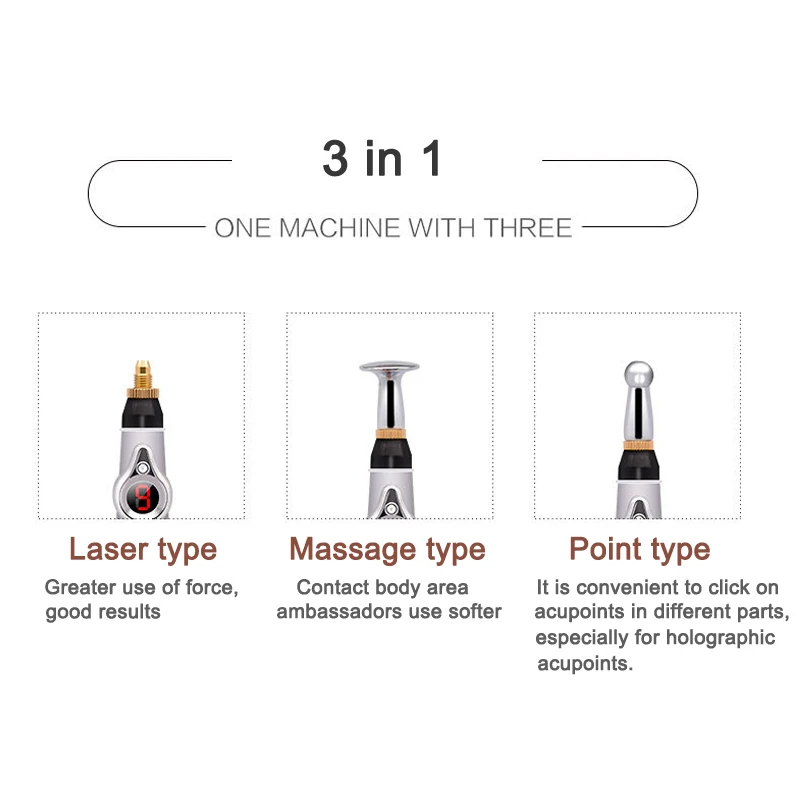 3 in 1

ONE MACHINE WITH THREE

9

Laser type

Greater use of force, good results

Massage type

Contact body area ambassadors use softer

Point type

It is convenient to click on acupoints in different parts, especially for holographic acupoints.