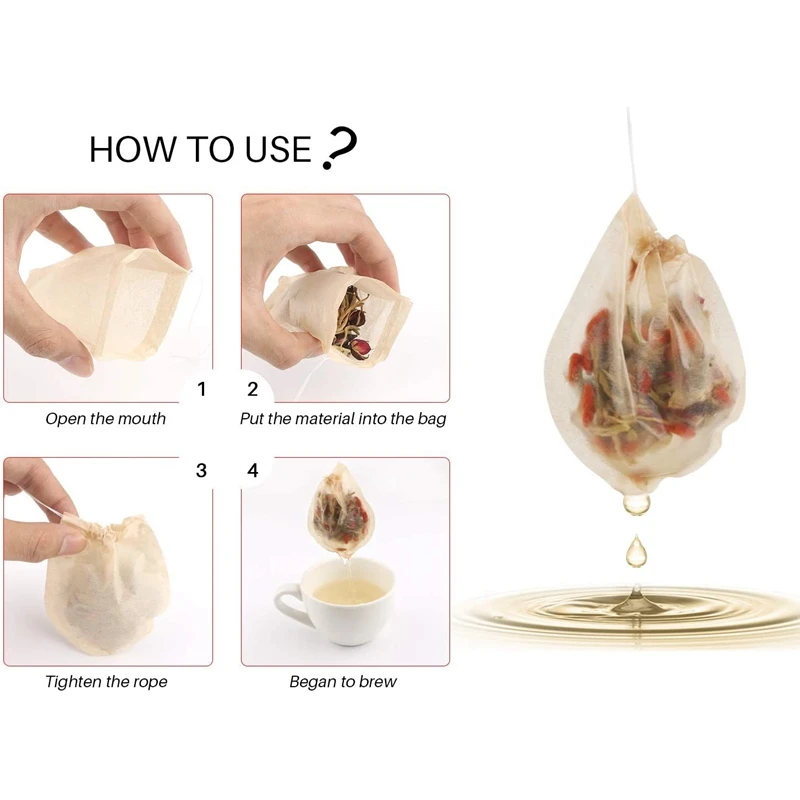 HOW TO USE ?

1

Open the mouth

2

Put the material into the bag

3

Tighten the rope

4

Began to brew