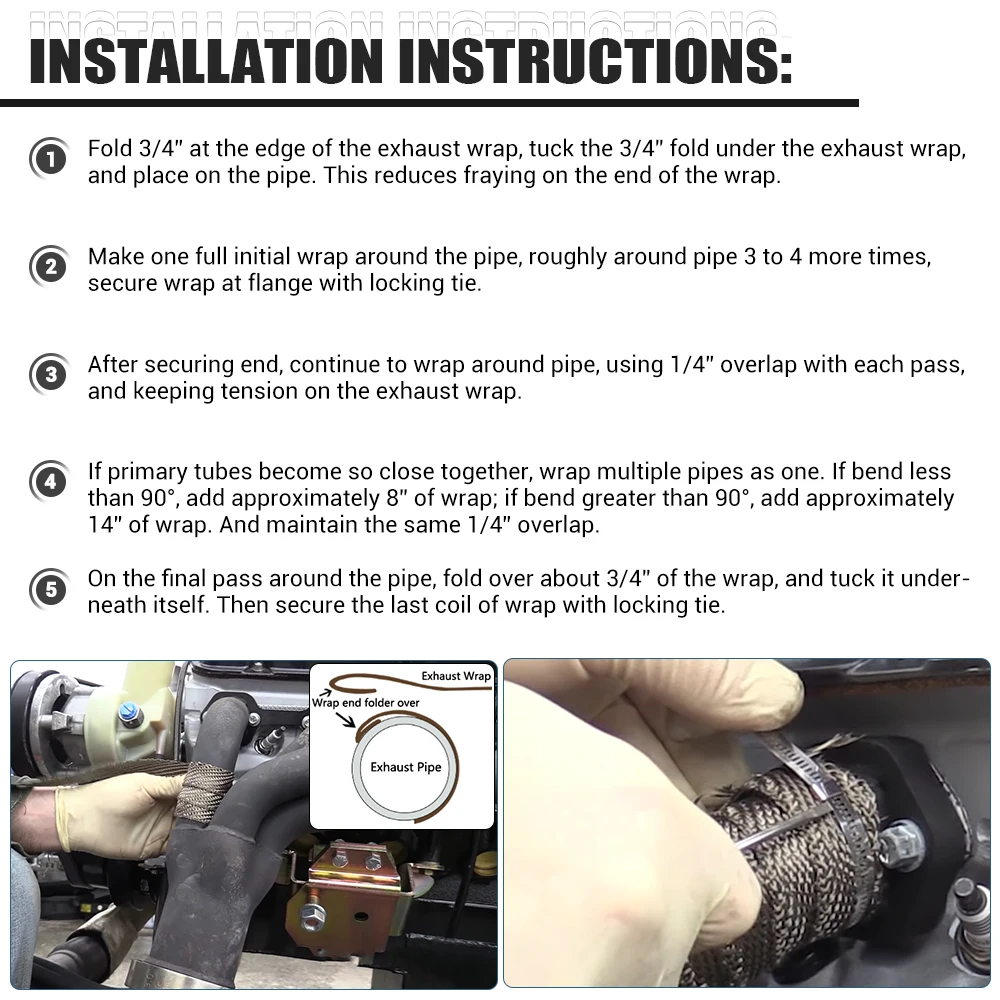 INSTALLATION INSTRUCTIONS:

1 Fold 3/4" at the edge of the exhaust wrap, tuck the 3/4" fold under the exhaust wrap, and place on the pipe. This reduces fraying on the end of the wrap.

2 Make one full initial wrap around the pipe, roughly around pipe 3 to 4 more times, secure wrap at flange with locking tie.

3 After securing end, continue to wrap around pipe, using 1/4" overlap with each pass, and keeping tension on the exhaust wrap.

4 If primary tubes become so close together, wrap multiple pipes as one. If bend less than 90°, add approximately 8" of wrap; if bend greater than 90°, add approximately 14" of wrap. And maintain the same 1/4" overlap.

5 On the final pass around the pipe, fold over about 3/4" of the wrap, and tuck it underneath itself. Then secure the last coil of wrap with locking tie.

Exhaust Wrap
Wrap end folder over
Exhaust Pipe