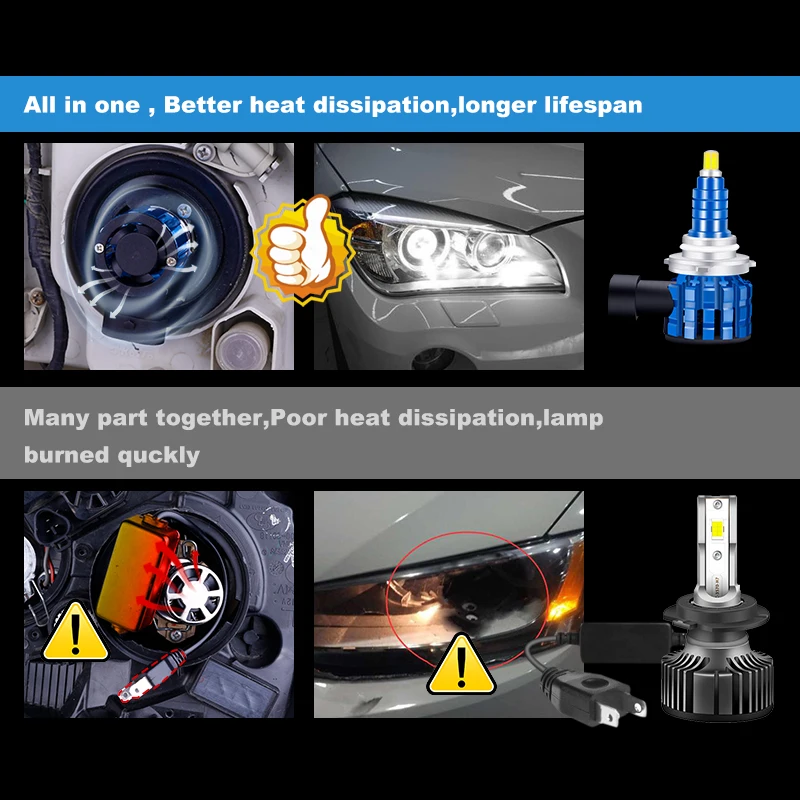 All in one , Better heat dissipation,longer lifespan

Many part together,Poor heat dissipation,lamp burned quckly