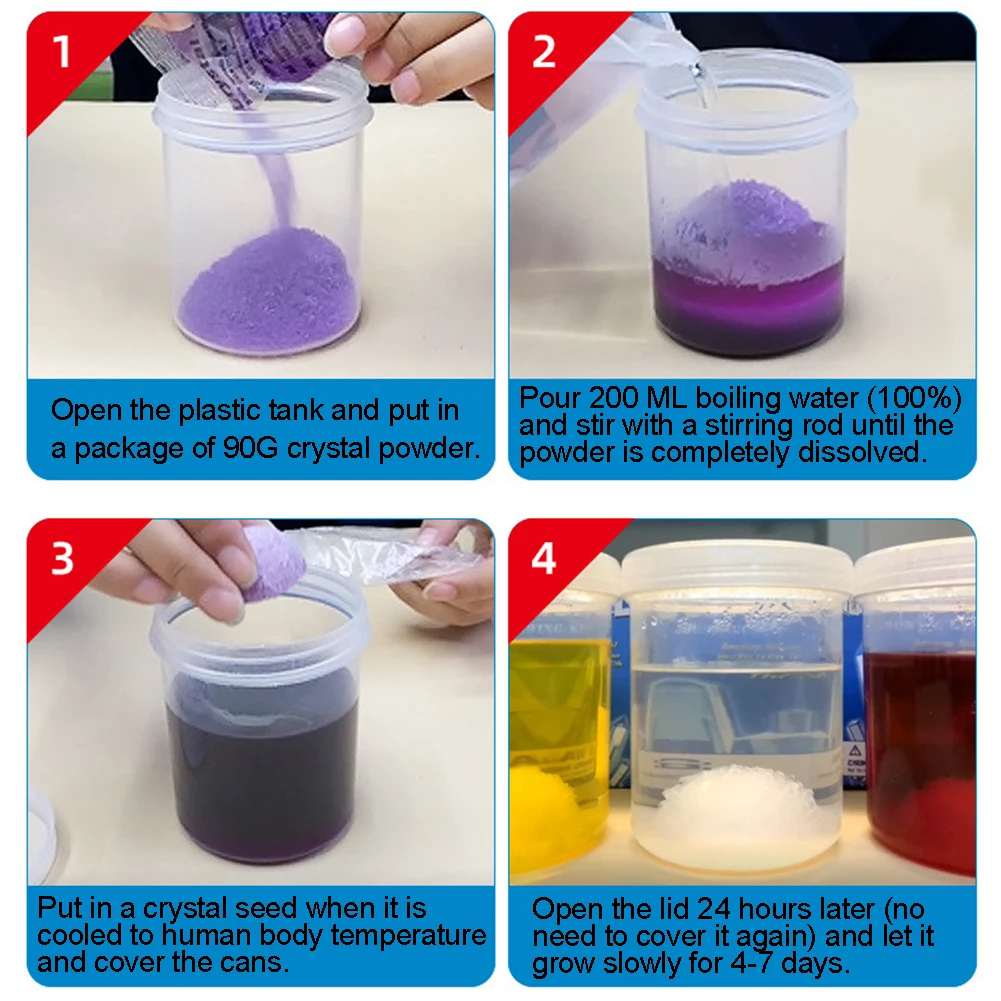 1

Open the plastic tank and put in a package of 90G crystal powder.

2

Pour 200 ML boiling water (100%) and stir with a stirring rod until the powder is completely dissolved.

3

Put in a crystal seed when it is cooled to human body temperature and cover the cans.

4

Open the lid 24 hours later (no need to cover it again) and let it grow slowly for 4-7 days.