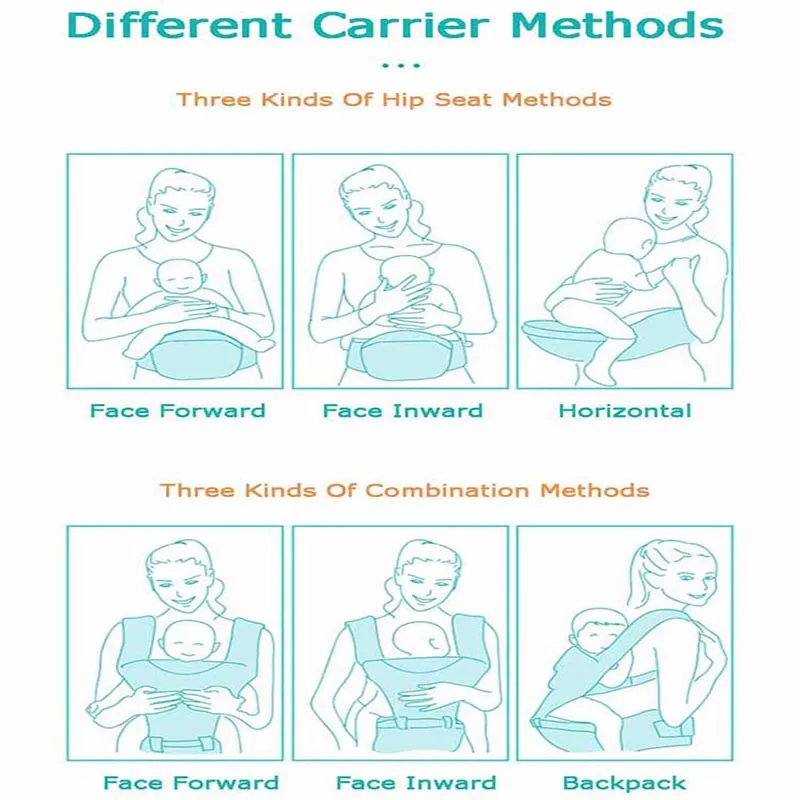 Different Carrier Methods

...

Three Kinds Of Hip Seat Methods

Face Forward

Face Inward

Horizontal

Three Kinds Of Combination Methods

Face Forward

Face Inward

Backpack