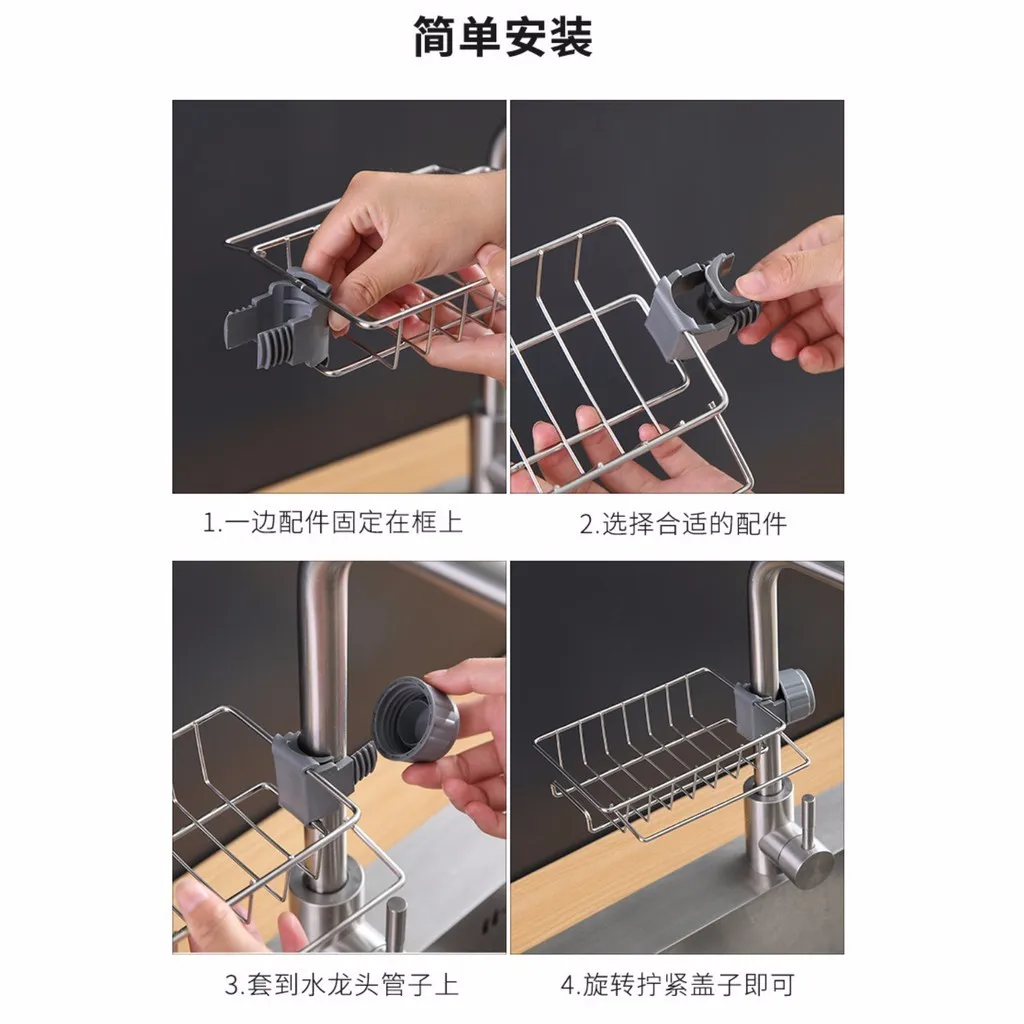 简单安装

1.一边配件固定在框上

2.选择合适的配件

3.套到水龙头管子上

4.旋转拧紧盖子即可