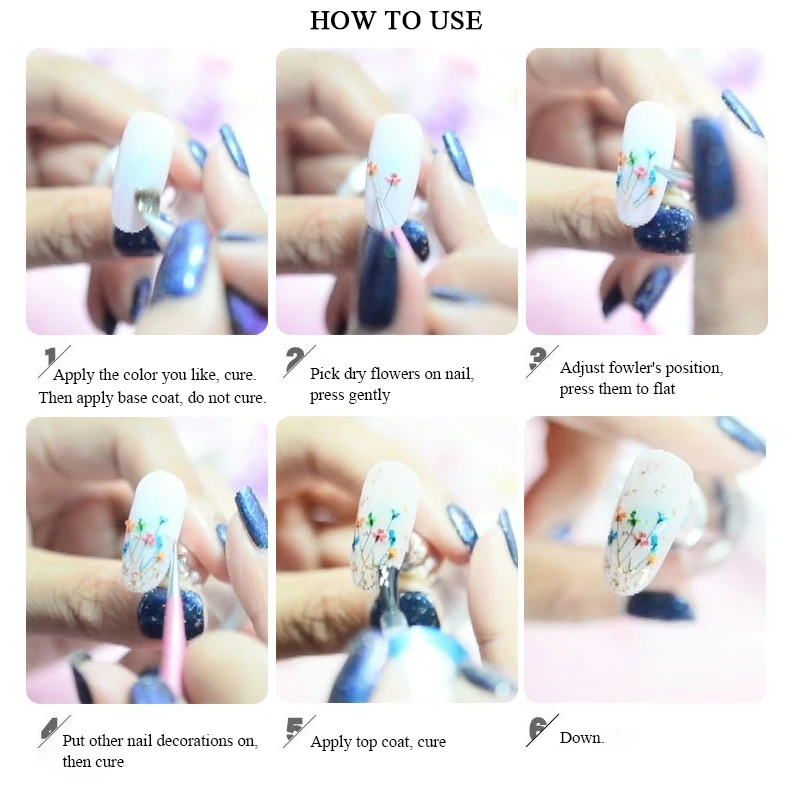 HOW TO USE

1 Apply the color you like, cure. Then apply base coat, do not cure.

2 Pick dry flowers on nail, press gently

3 Adjust fowler's position, press them to flat

4 Put other nail decorations on, then cure

5 Apply top coat, cure

6 Down.