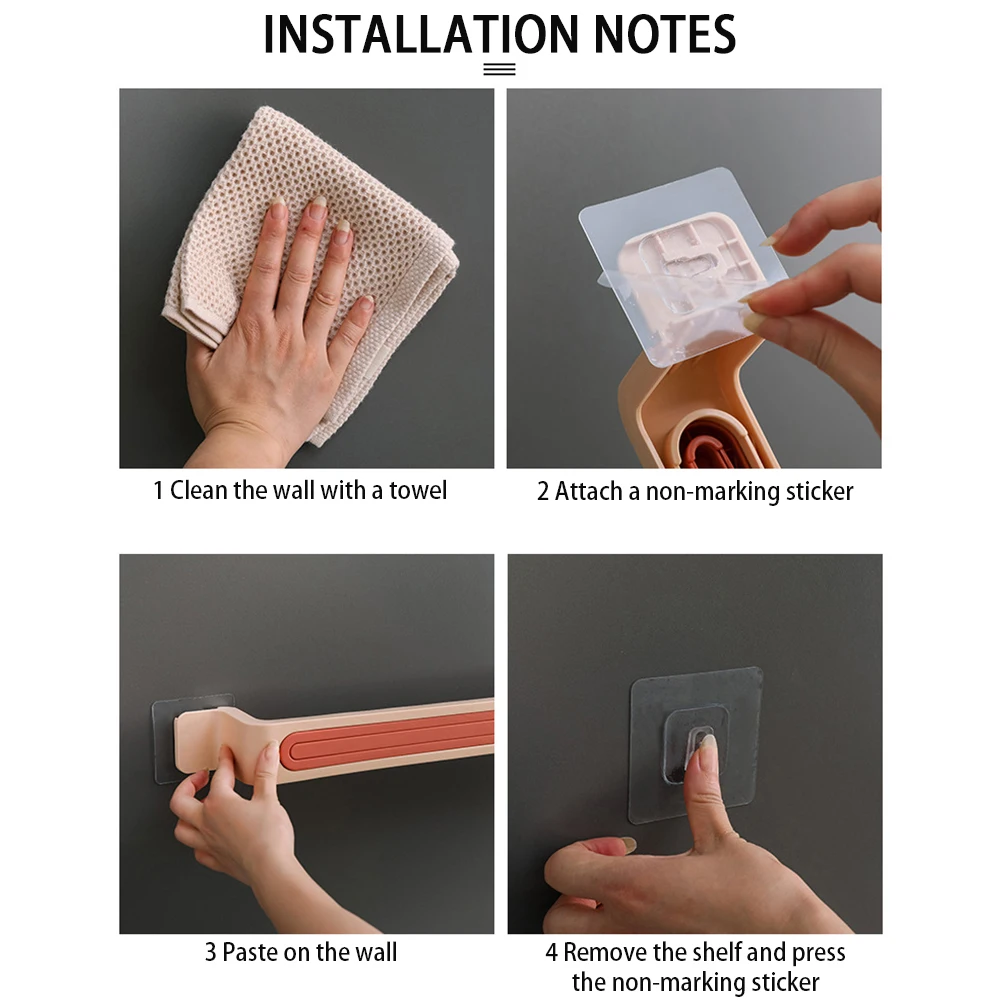 INSTALLATION NOTES

1 Clean the wall with a towel

2 Attach a non-marking sticker

3 Paste on the wall

4 Remove the shelf and press the non-marking sticker