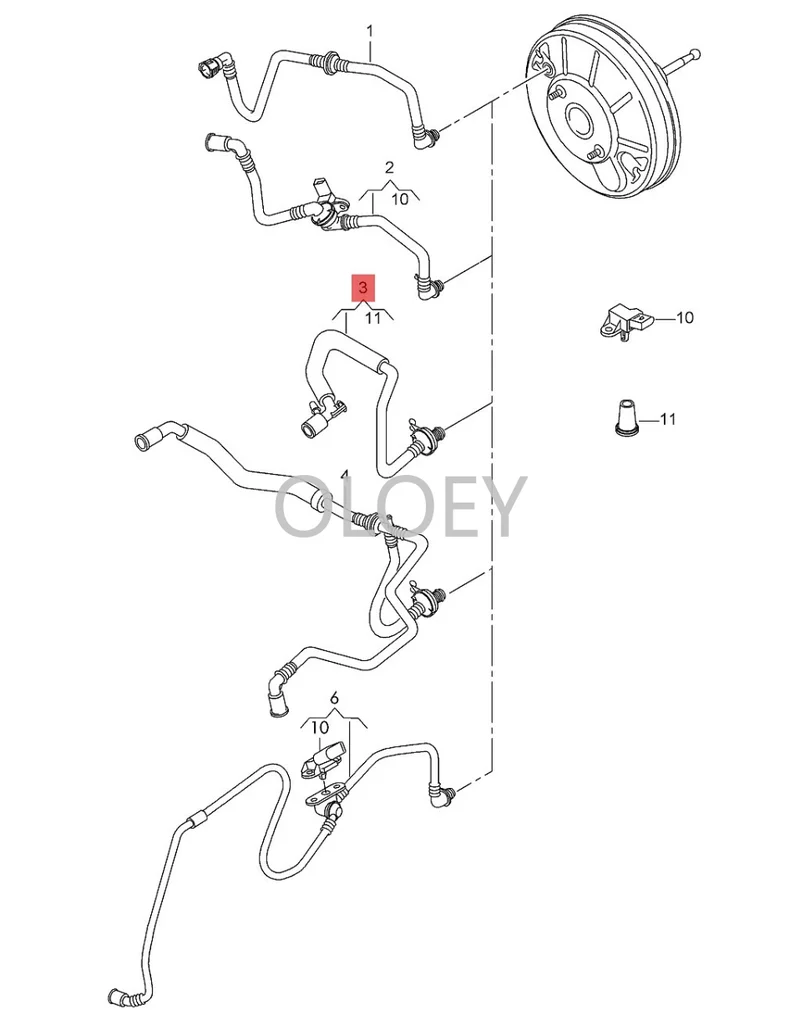 1
2
10
3
11
10
11
4
OLOEY
6
10