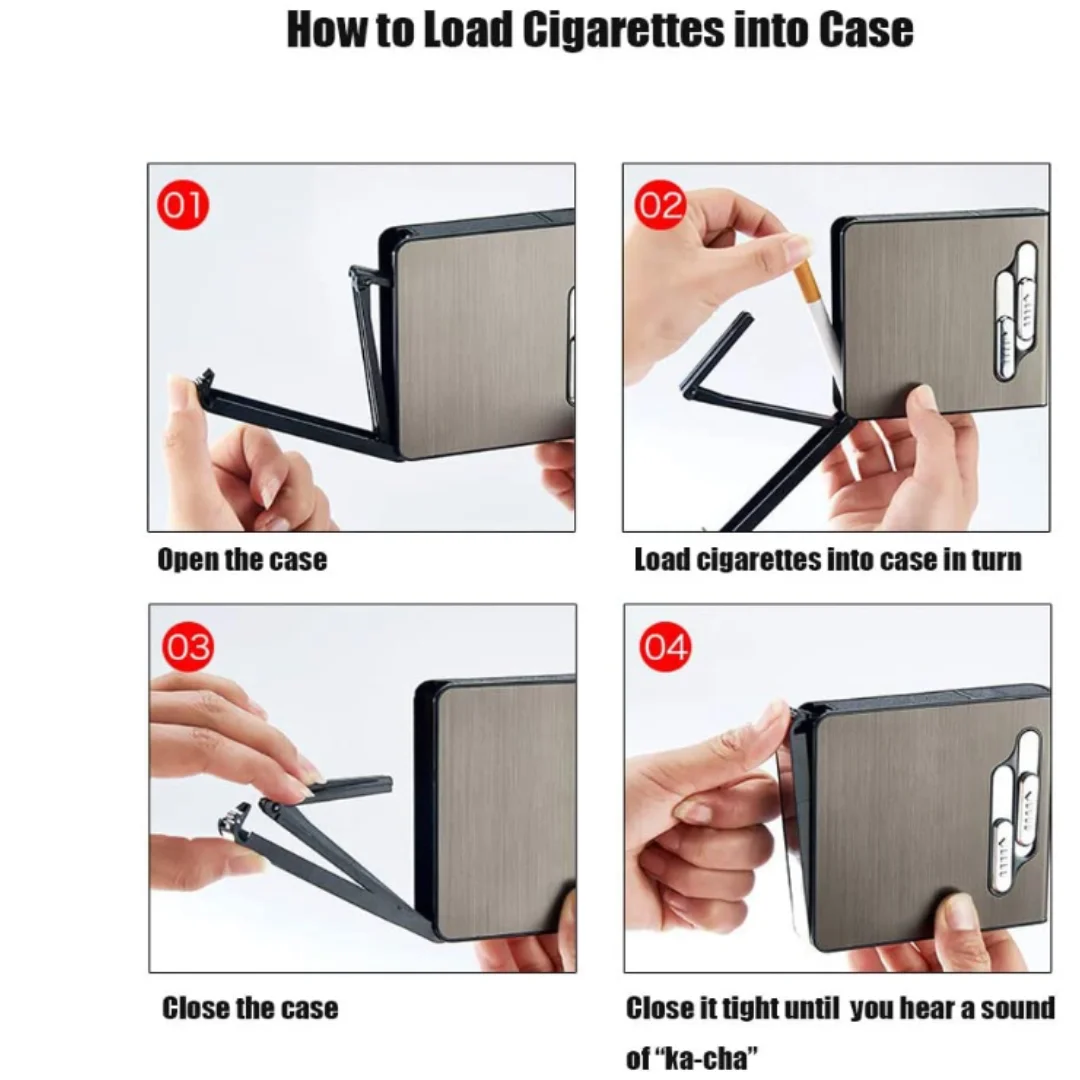 How to Load Cigarettes into Case

01

Open the case

02

Load cigarettes into case in turn

03

Close the case

04

Close it tight until you hear a sound of "ka-cha"