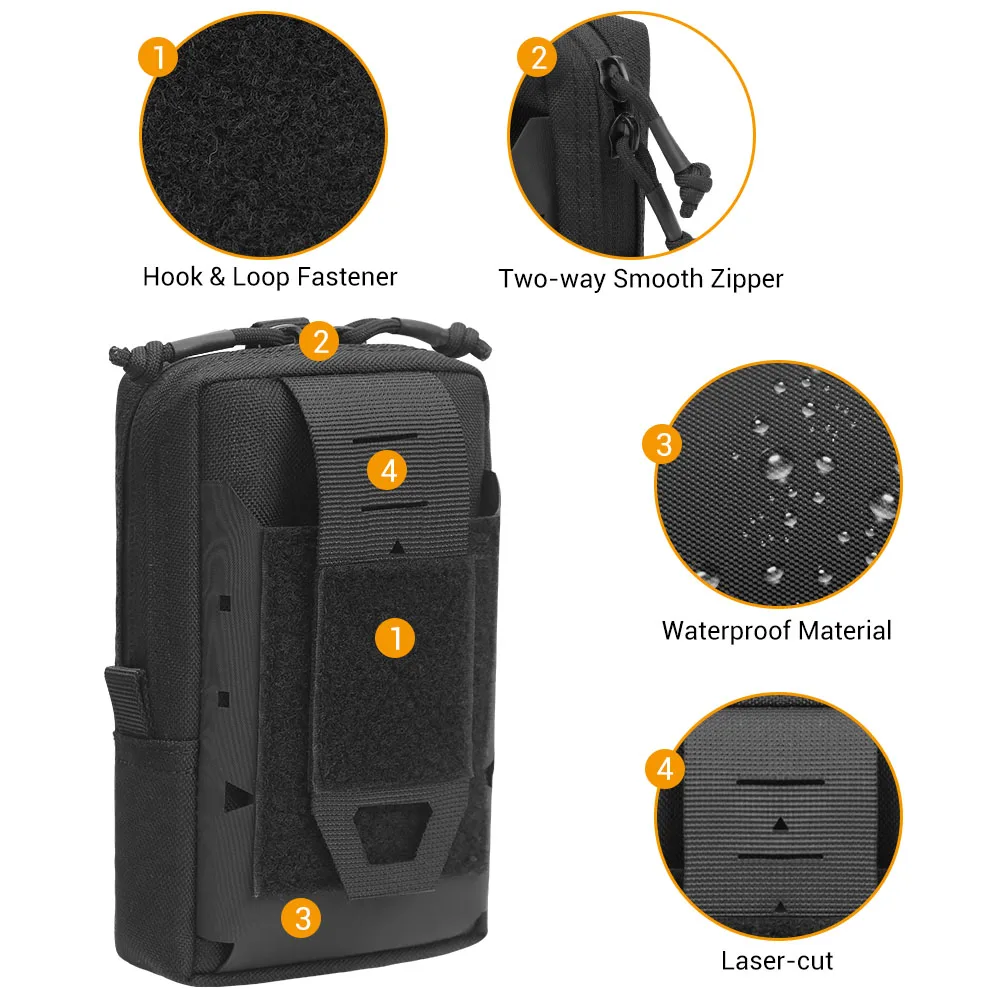 1
Hook & Loop Fastener

2
Two-way Smooth Zipper

2
4
1
3

3
Waterproof Material

4
Laser-cut