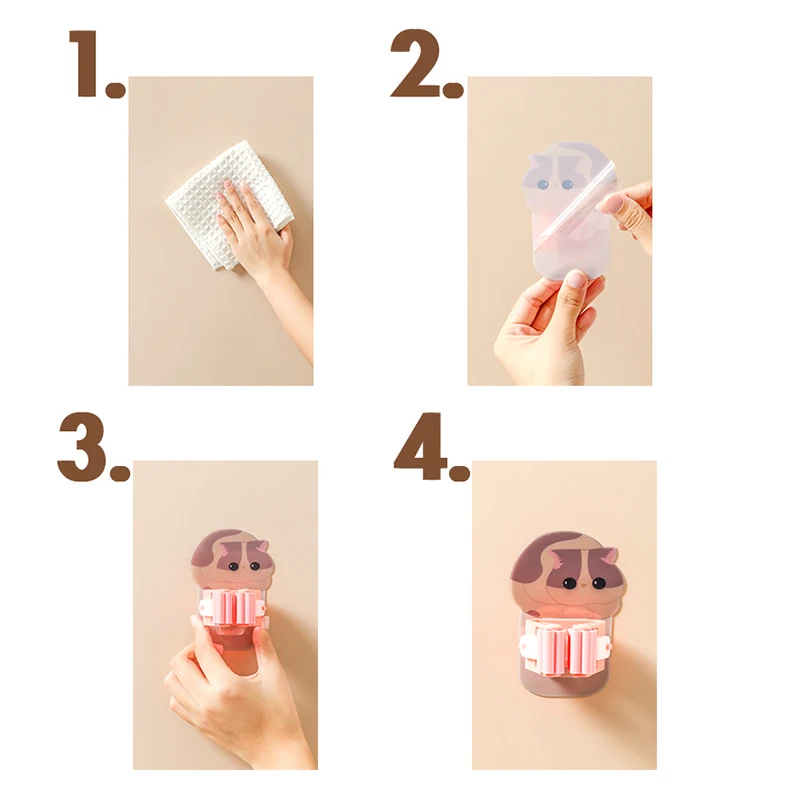 1.

2.

3.

4.