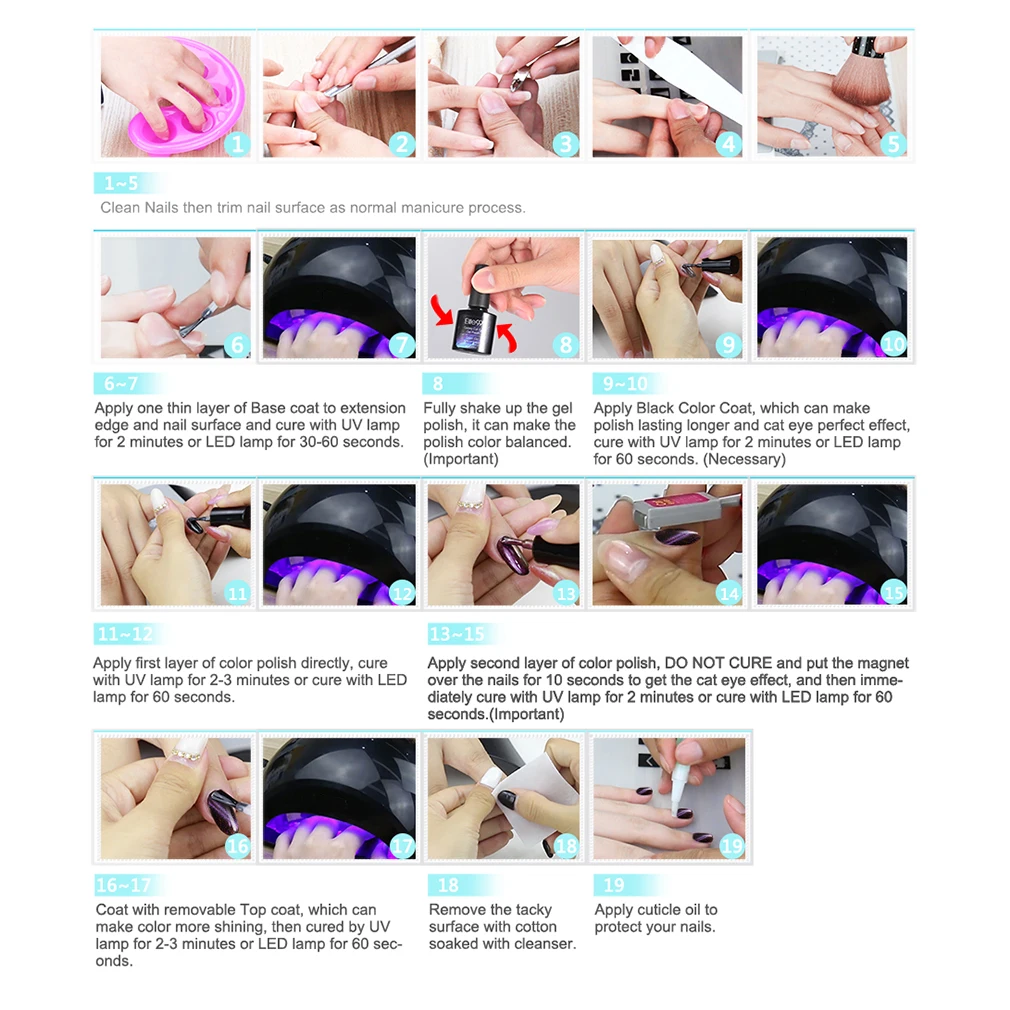 1 2 3 4 5

1~5

Clean Nails then trim nail surface as normal manicure process.

6 7 8 9 10

6~7

Apply one thin layer of Base coat to extension edge and nail surface and cure with UV lamp for 2 minutes or LED lamp for 30-60 seconds.

8

Fully shake up the gel polish, it can make the polish color balanced. (Important)

9~10

Apply Black Color Coat, which can make polish lasting longer and cat eye perfect effect, cure with UV lamp for 2 minutes or LED lamp for 60 seconds. (Necessary)

11 12 13 14 15

11~12

Apply first layer of color polish directly, cure with UV lamp for 2-3 minutes or cure with LED lamp for 60 seconds.

13~15

Apply second layer of color polish, DO NOT CURE and put the magnet over the nails for 10 seconds to get the cat eye effect, and then immediately cure with UV lamp for 2 minutes or cure with LED lamp for 60 seconds.(Important)

16 17 18 19

16~17

Coat with removable Top coat, which can make color more shining, then cured by UV lamp for 2-3 minutes or LED lamp for 60 seconds.

18

Remove the tacky surface with cotton soaked with cleanser.

19

Apply cuticle oil to protect your nails.