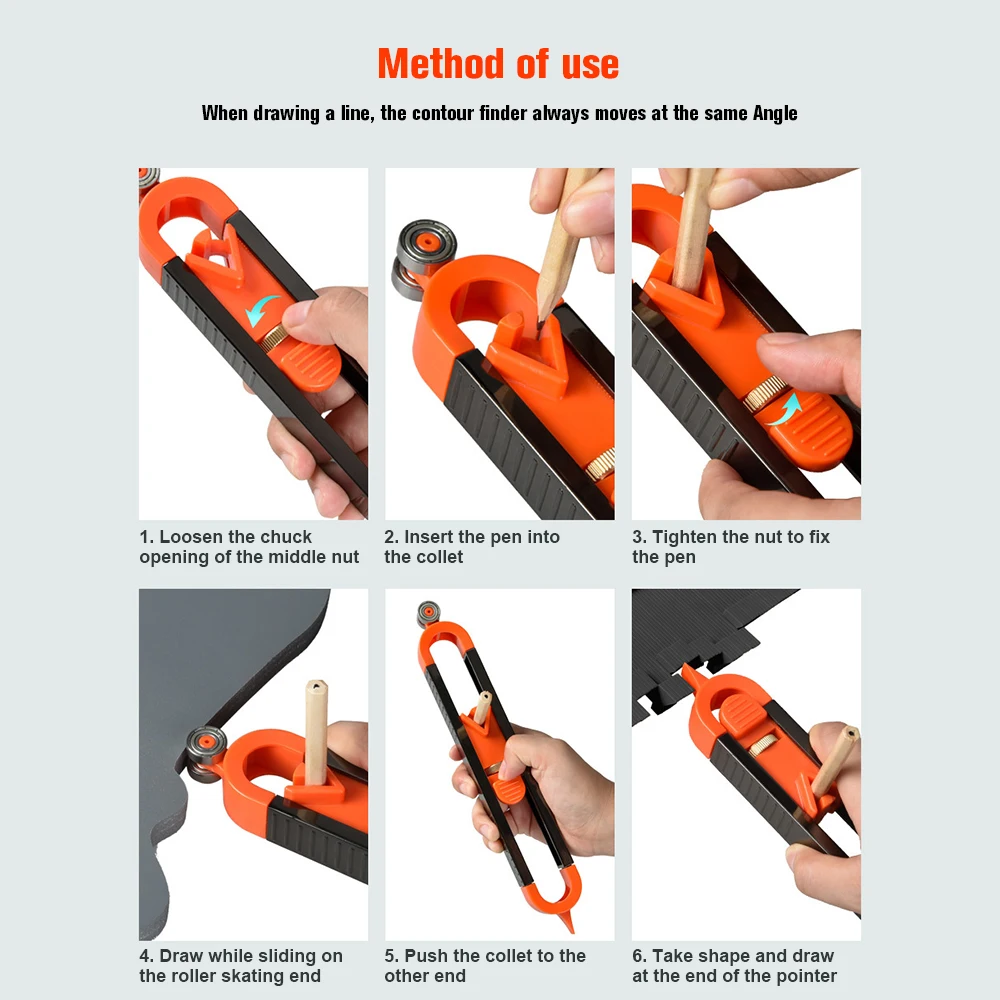 Method of use

When drawing a line, the contour finder always moves at the same Angle

1. Loosen the chuck opening of the middle nut

2. Insert the pen into the collet

3. Tighten the nut to fix the pen

4. Draw while sliding on the roller skating end

5. Push the collet to the other end

6. Take shape and draw at the end of the pointer