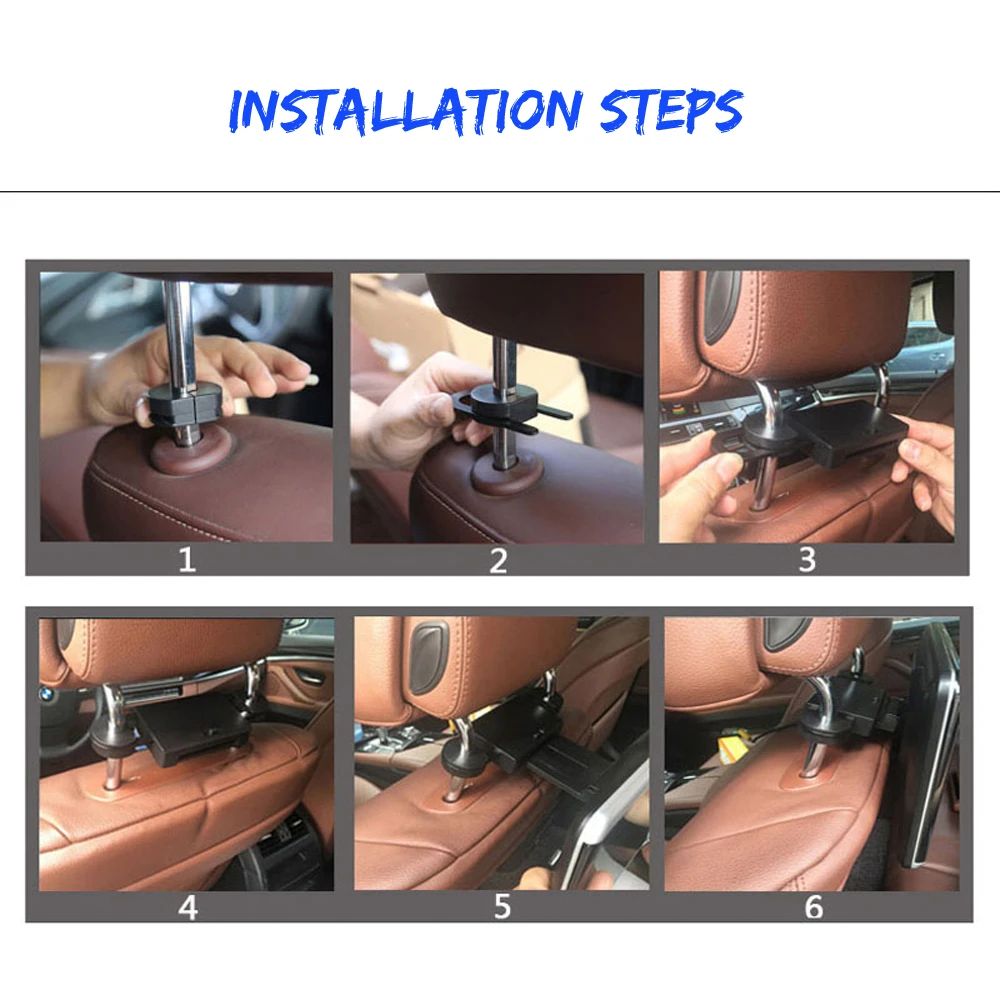 INSTALLATION STEPS

1

2

3

4

5

6