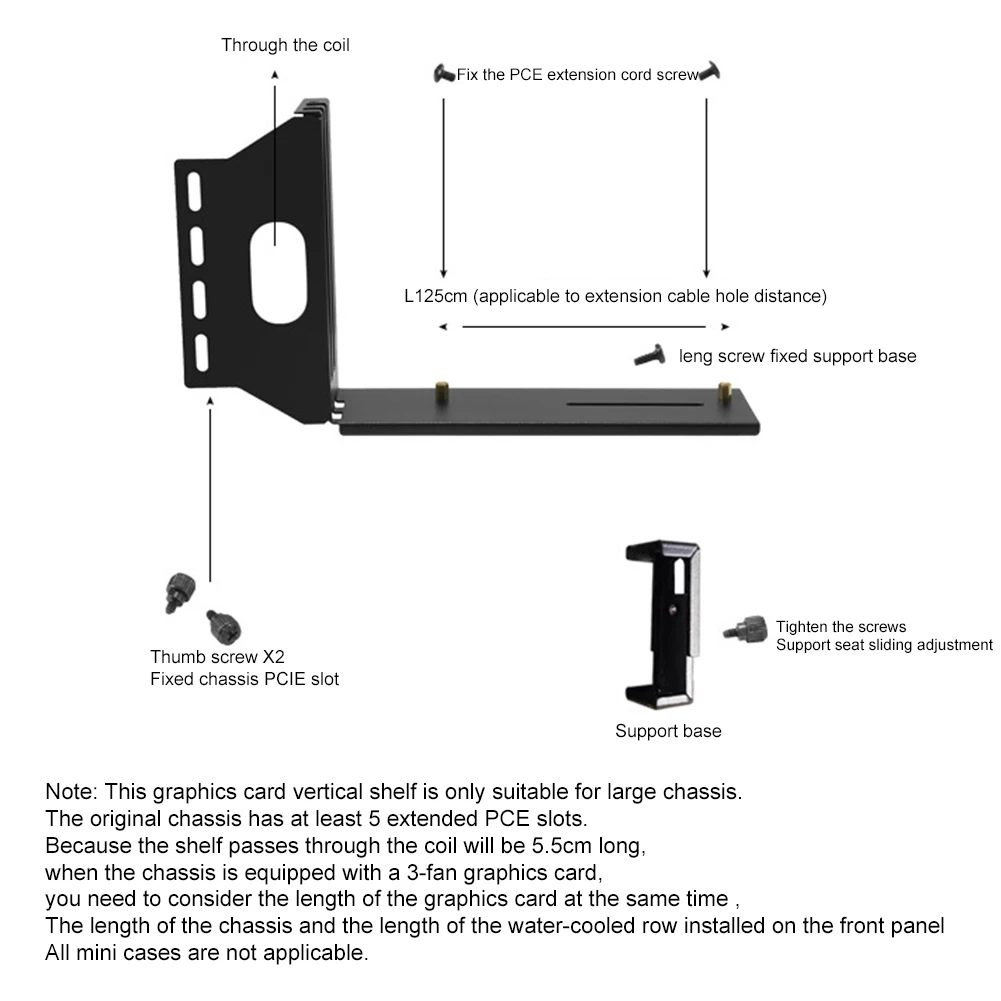 Through the coil

Fix the PCE extension cord screw

L125cm (applicable to extension cable hole distance)

leng screw fixed support base

Thumb screw X2
Fixed chassis PCIE slot

Tighten the screws
Support seat sliding adjustment

Support base

Note: This graphics card vertical shelf is only suitable for large chassis.
The original chassis has at least 5 extended PCE slots.
Because the shelf passes through the coil will be 5.5cm long,
when the chassis is equipped with a 3-fan graphics card,
you need to consider the length of the graphics card at the same time ,
The length of the chassis and the length of the water-cooled row installed on the front panel
All mini cases are not applicable.