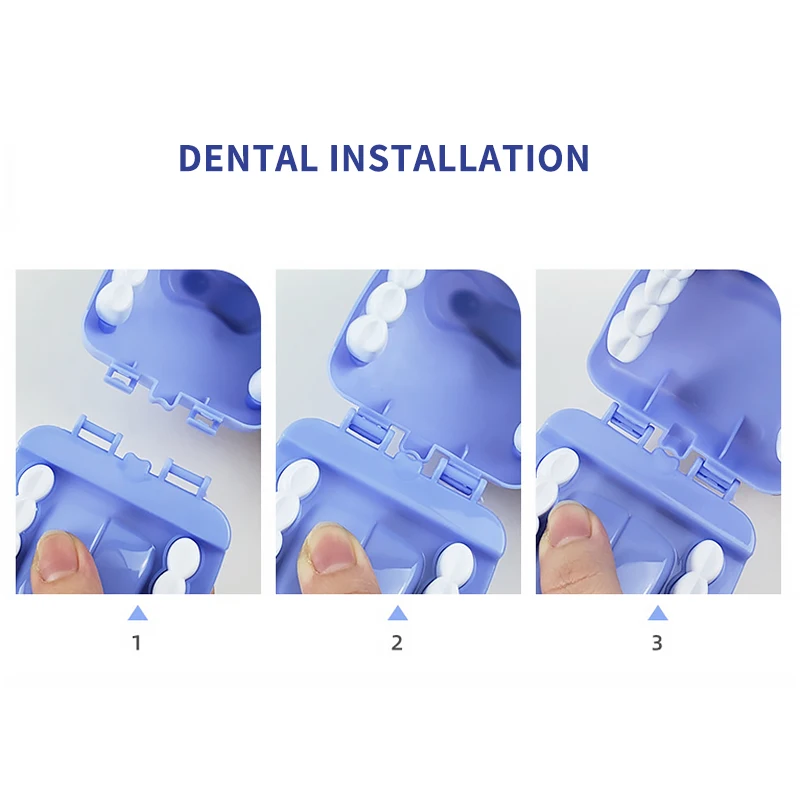 DENTAL INSTALLATION

1

2

3