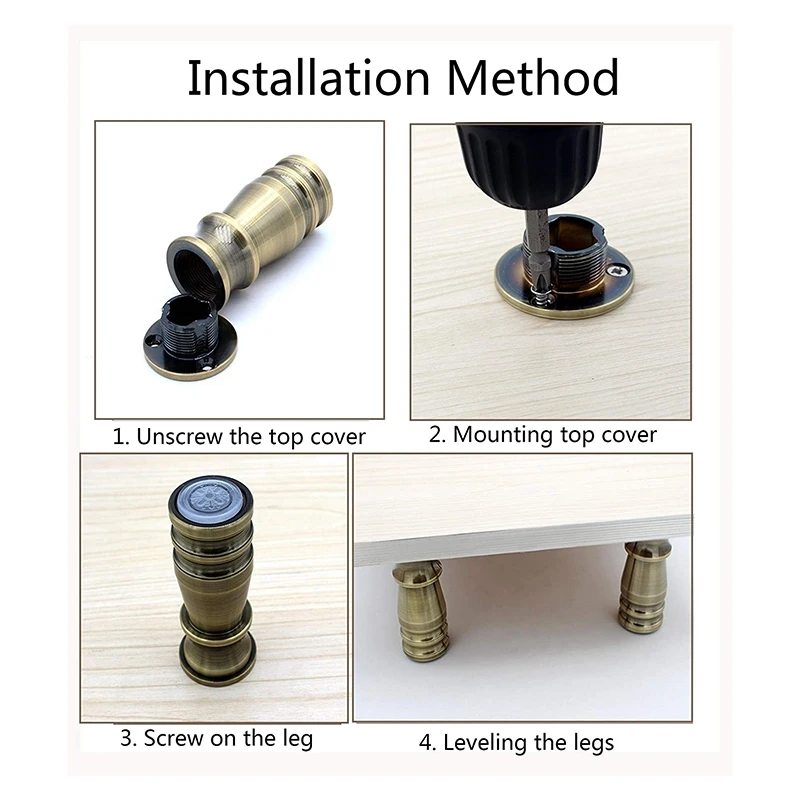 Installation Method

1. Unscrew the top cover

2. Mounting top cover

3. Screw on the leg

4. Leveling the legs