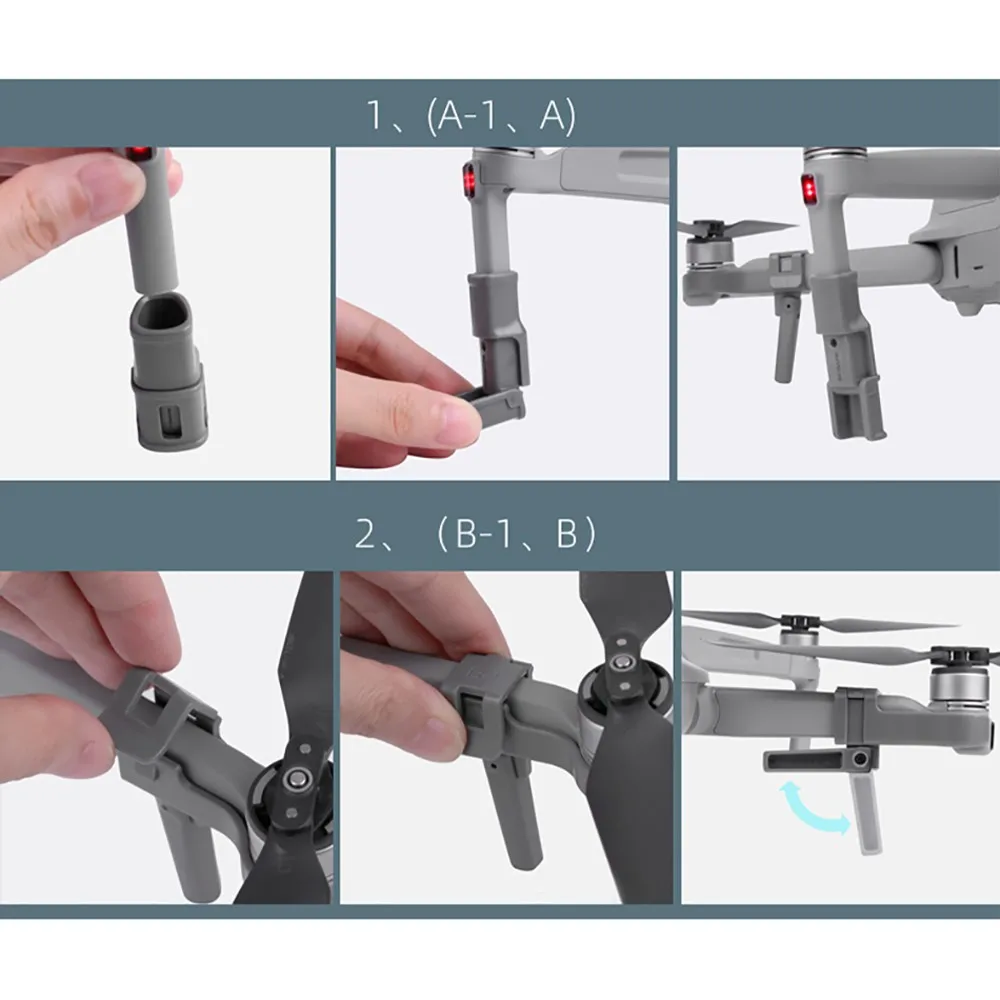 1、(A-1、A)

2、（B-1、B）