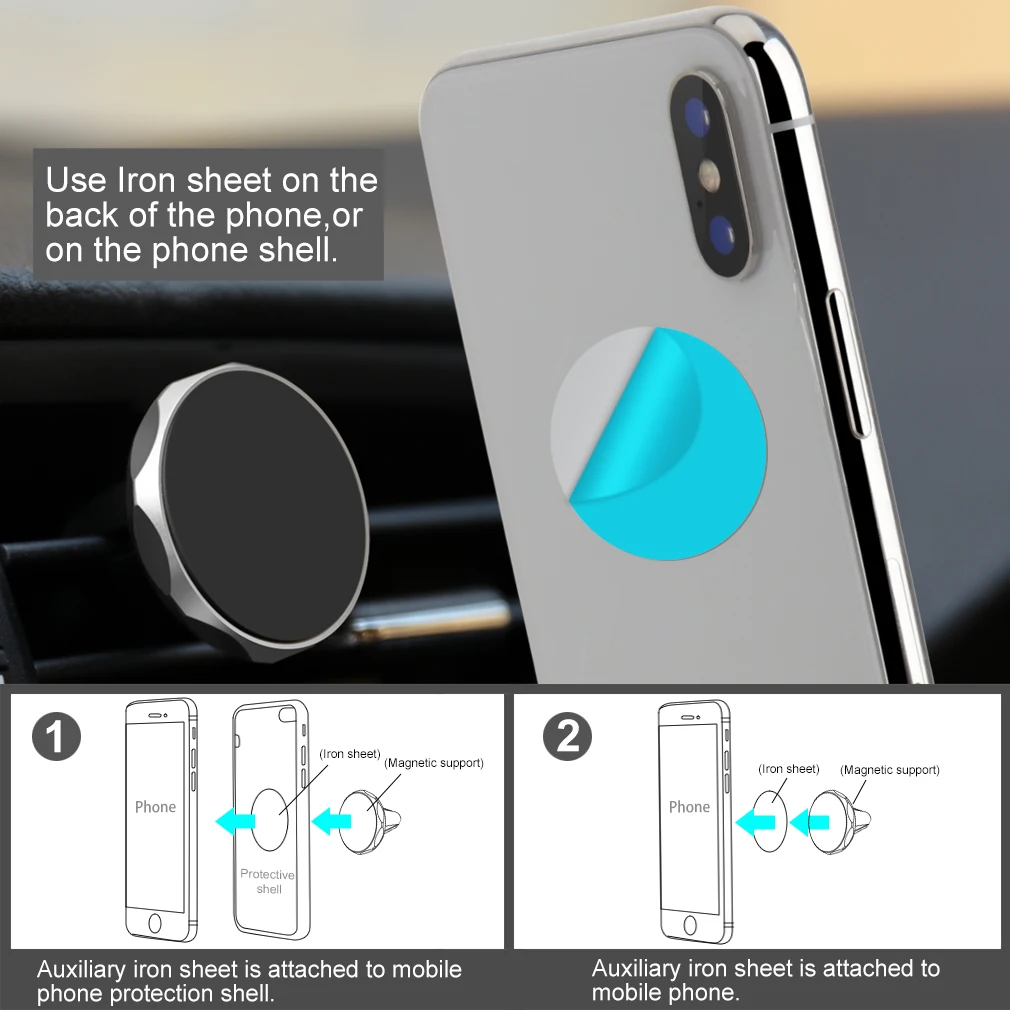 Use Iron sheet on the back of the phone,or on the phone shell.

1

Phone

(Iron sheet)

(Magnetic support)

Protective shell

Auxiliary iron sheet is attached to mobile phone protection shell.

2

Phone

(Iron sheet)

(Magnetic support)

Auxiliary iron sheet is attached to mobile phone.