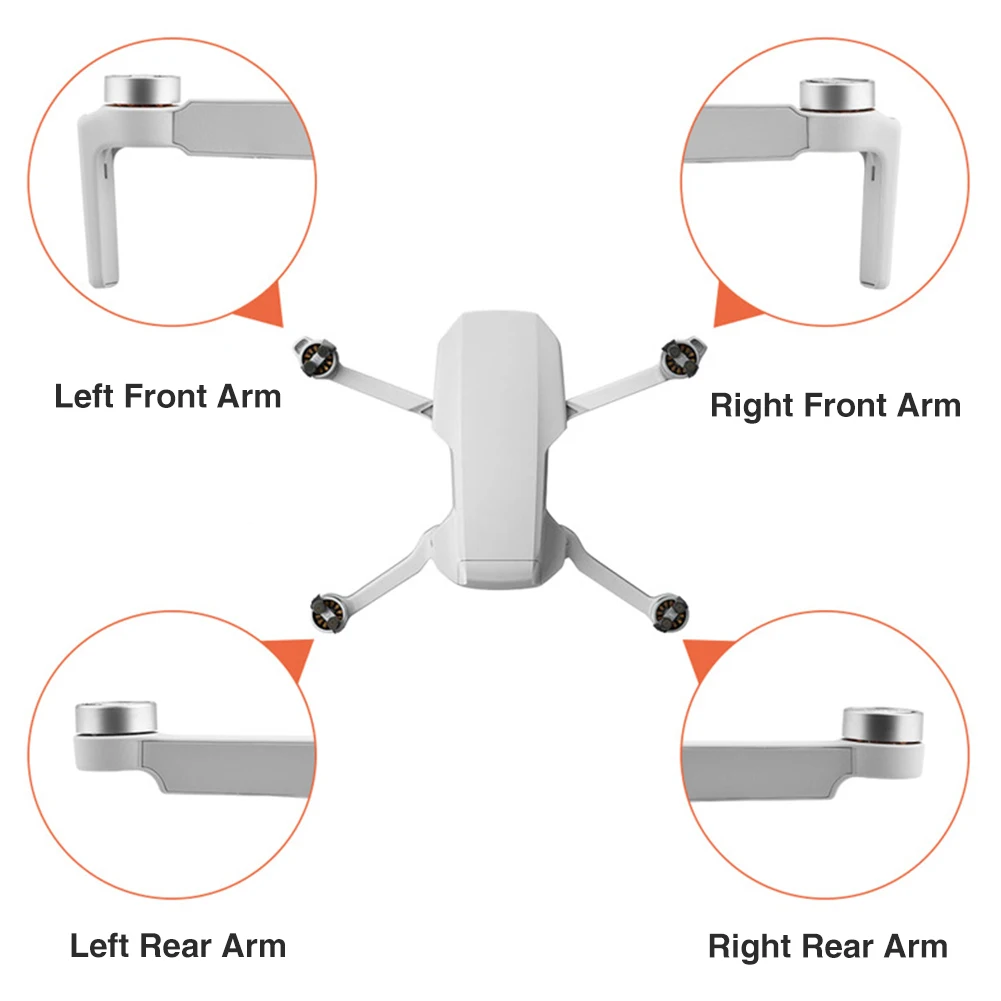 Left Front Arm

Right Front Arm

Left Rear Arm

Right Rear Arm