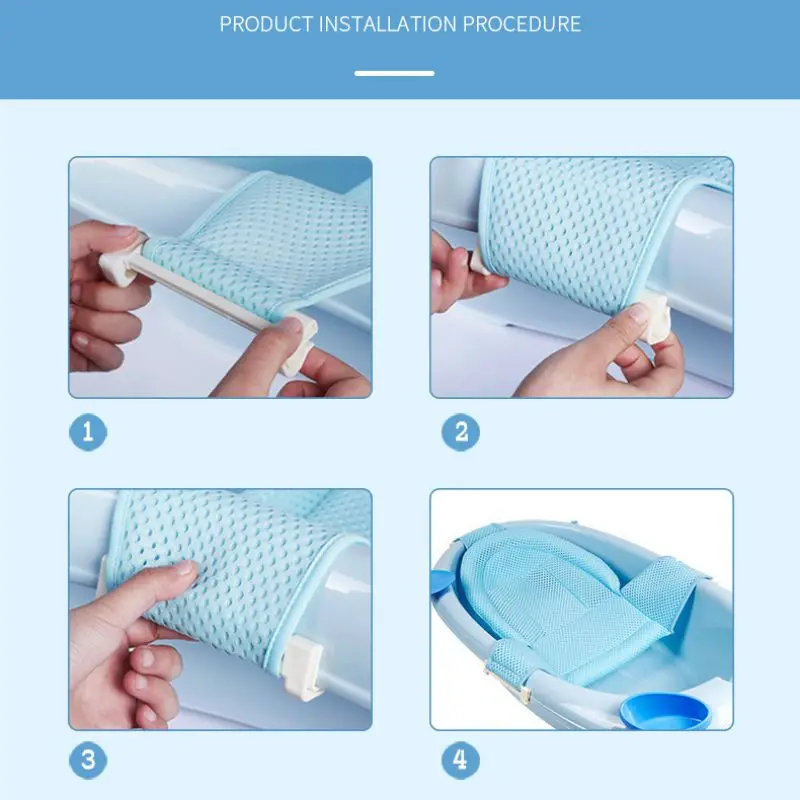 PRODUCT INSTALLATION PROCEDURE

1

2

3

4