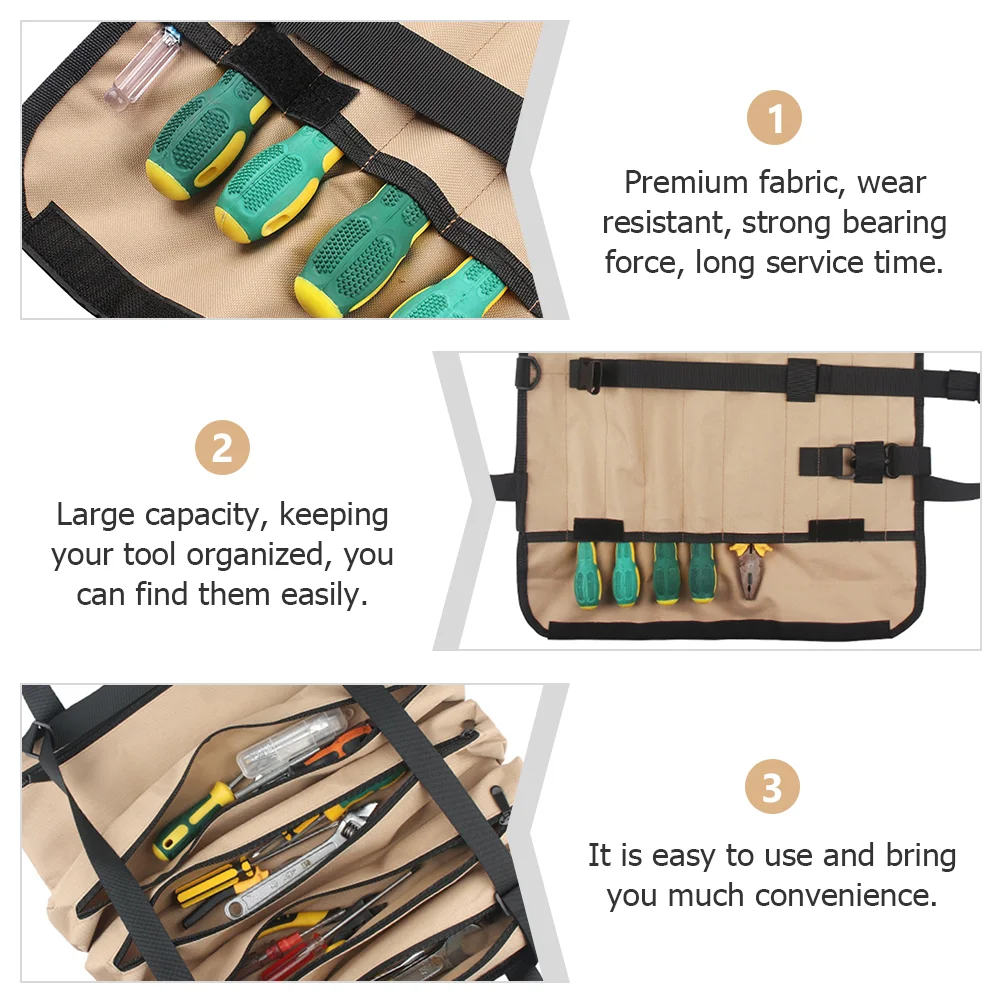 1

Premium fabric, wear resistant, strong bearing force, long service time.

2

Large capacity, keeping your tool organized, you can find them easily.

3

It is easy to use and bring you much convenience.