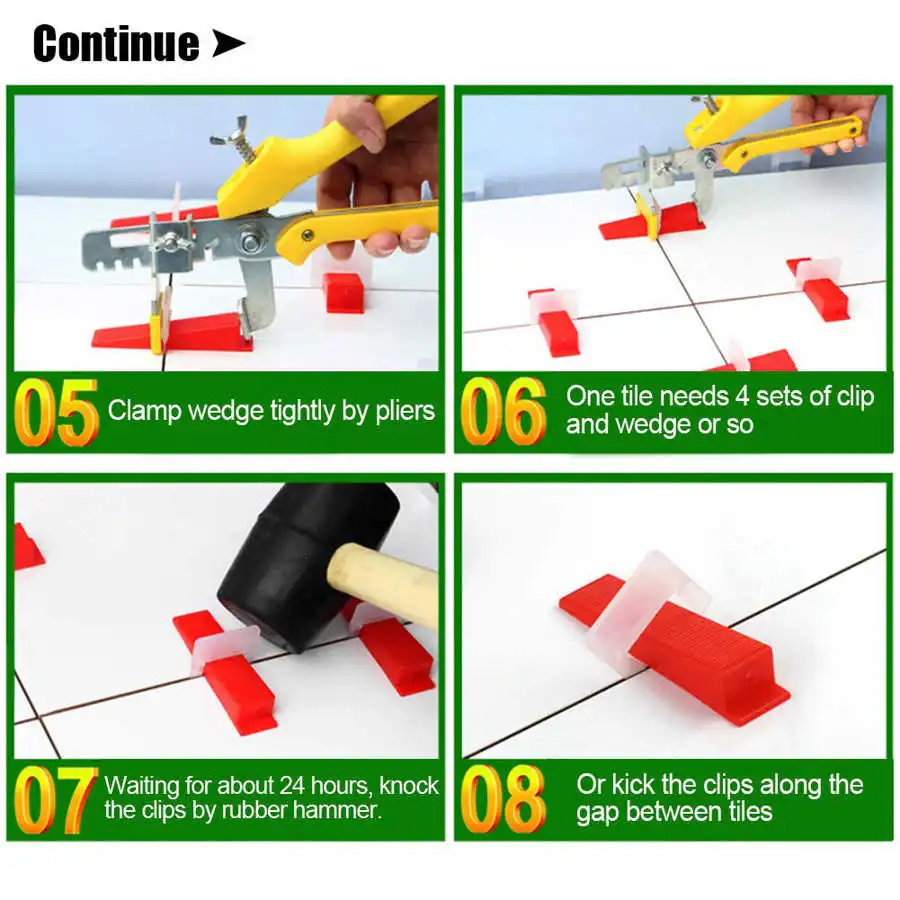 Continue ➤

05 Clamp wedge tightly by pliers

06 One tile needs 4 sets of clip and wedge or so

07 Waiting for about 24 hours, knock the clips by rubber hammer.

08 Or kick the clips along the gap between tiles