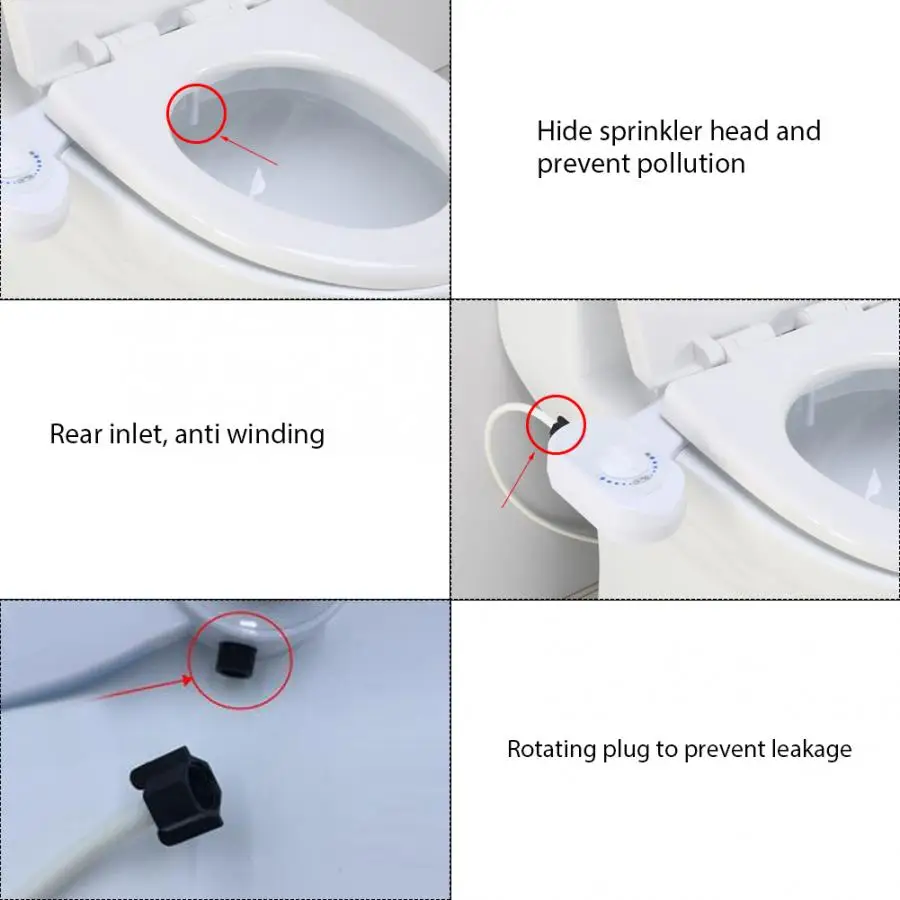 Hide sprinkler head and prevent pollution

Rear inlet, anti winding

Rotating plug to prevent leakage