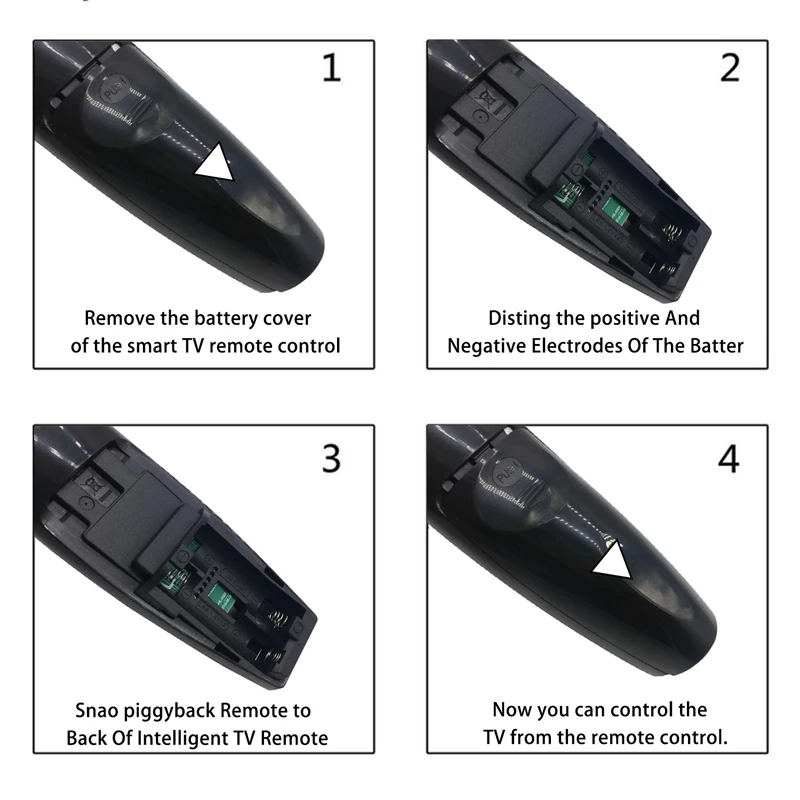 1

PUSH

Remove the battery cover of the smart TV remote control

2

Disting the positive And Negative Electrodes Of The Batter

3

Snao piggyback Remote to Back Of Intelligent TV Remote

4

PUSH

Now you can control the TV from the remote control.