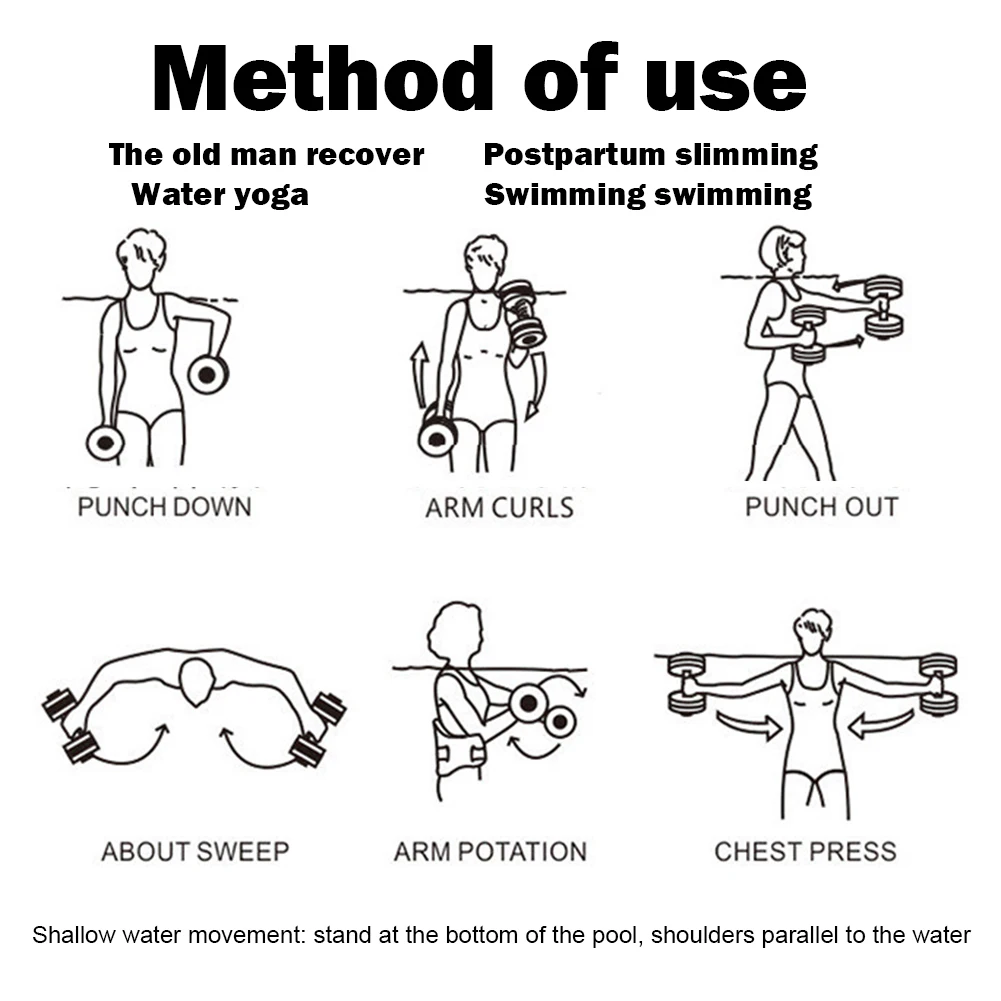 Method of use

The old man recover
Water yoga

Postpartum slimming
Swimming swimming

PUNCH DOWN

ARM CURLS

PUNCH OUT

ABOUT SWEEP

ARM POTATION

CHEST PRESS

Shallow water movement: stand at the bottom of the pool, shoulders parallel to the water